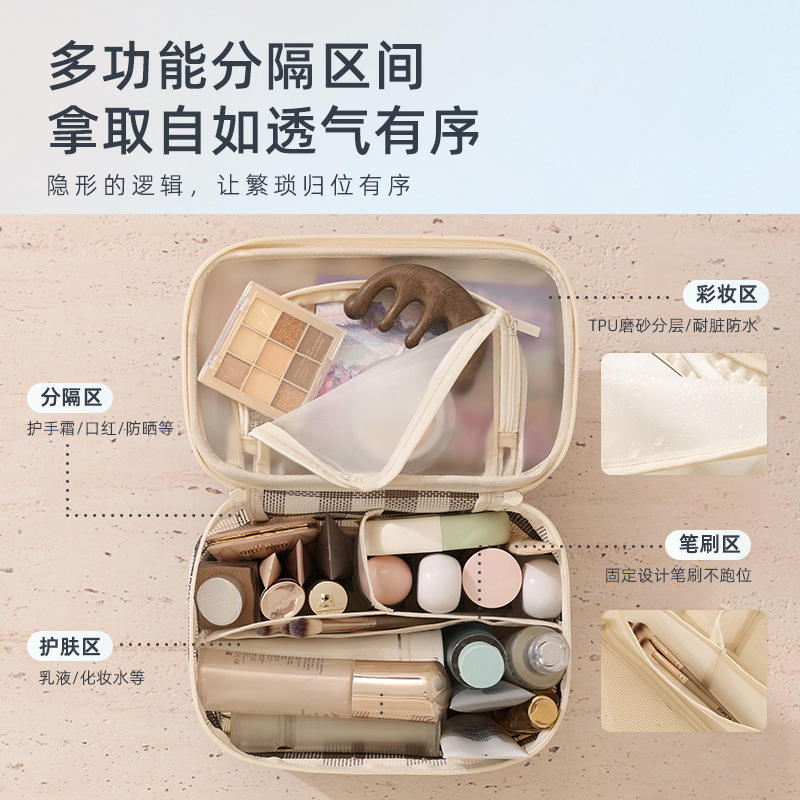 多功能分隔区间
拿取自如透气有序

隐形的逻辑，让繁琐归位有序

彩妆区
TPU磨砂分层/耐脏防水

分隔区
护手霜/口红/防晒等

笔刷区
固定设计笔刷不跑位

护肤区
乳液/化妆水等