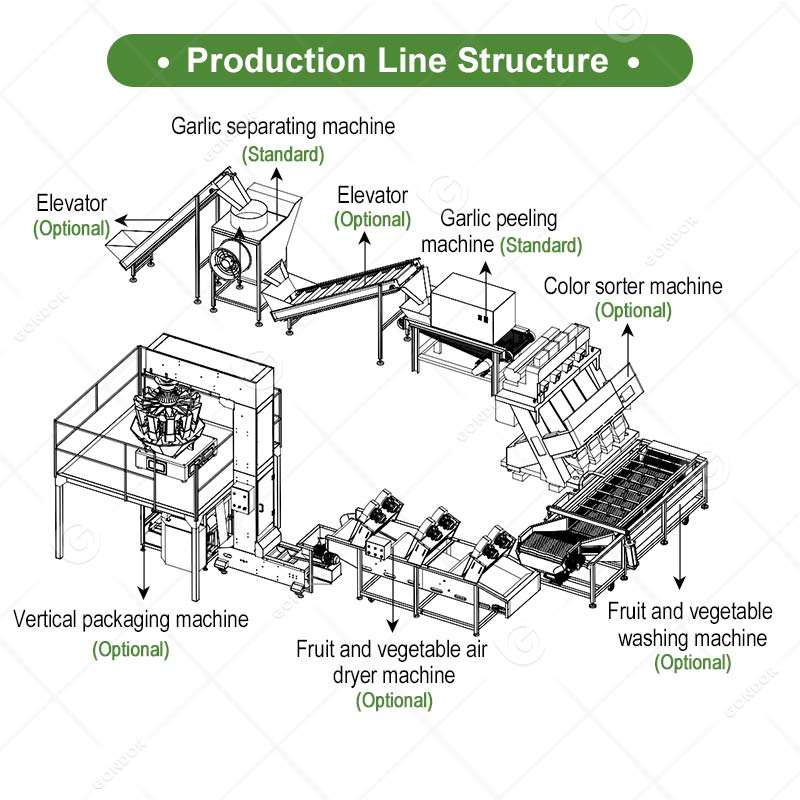 • Production Line Structure •

Garlic separating machine
(Standard)

Elevator
(Optional)

Elevator
(Optional)

Garlic peeling machine (Standard)

Color sorter machine
(Optional)

Vertical packaging machine
(Optional)

Fruit and vegetable air dryer machine
(Optional)

Fruit and vegetable washing machine
(Optional)