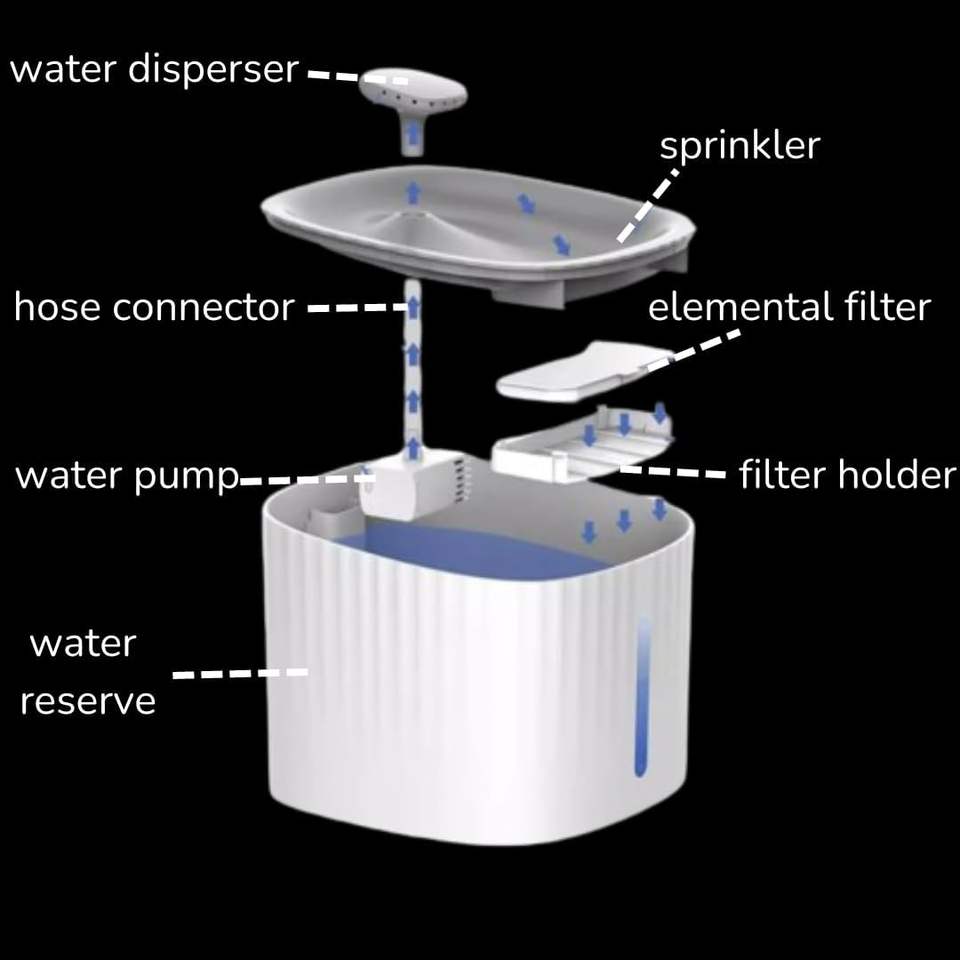 water disperser

sprinkler

hose connector

elemental filter

water pump

filter holder

water reserve