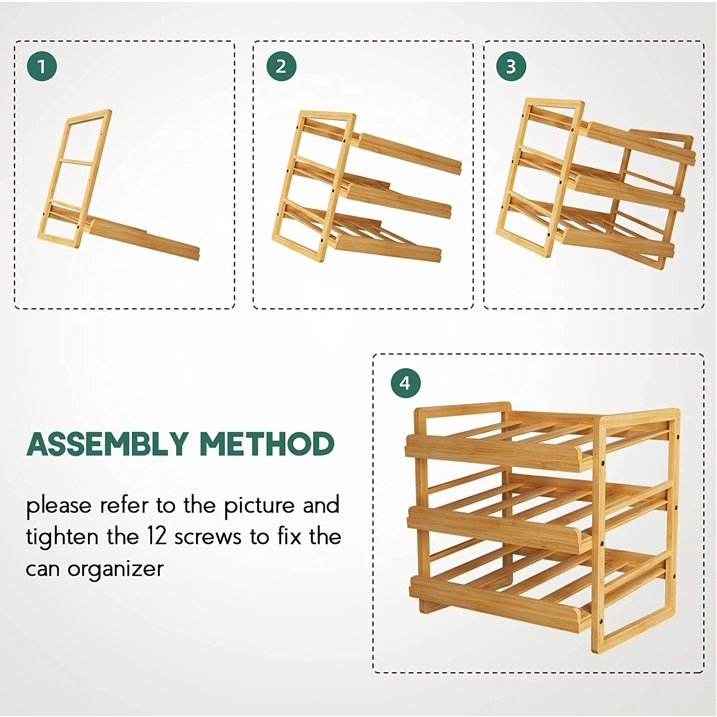 1

2

3

4

ASSEMBLY METHOD

please refer to the picture and tighten the 12 screws to fix the can organizer