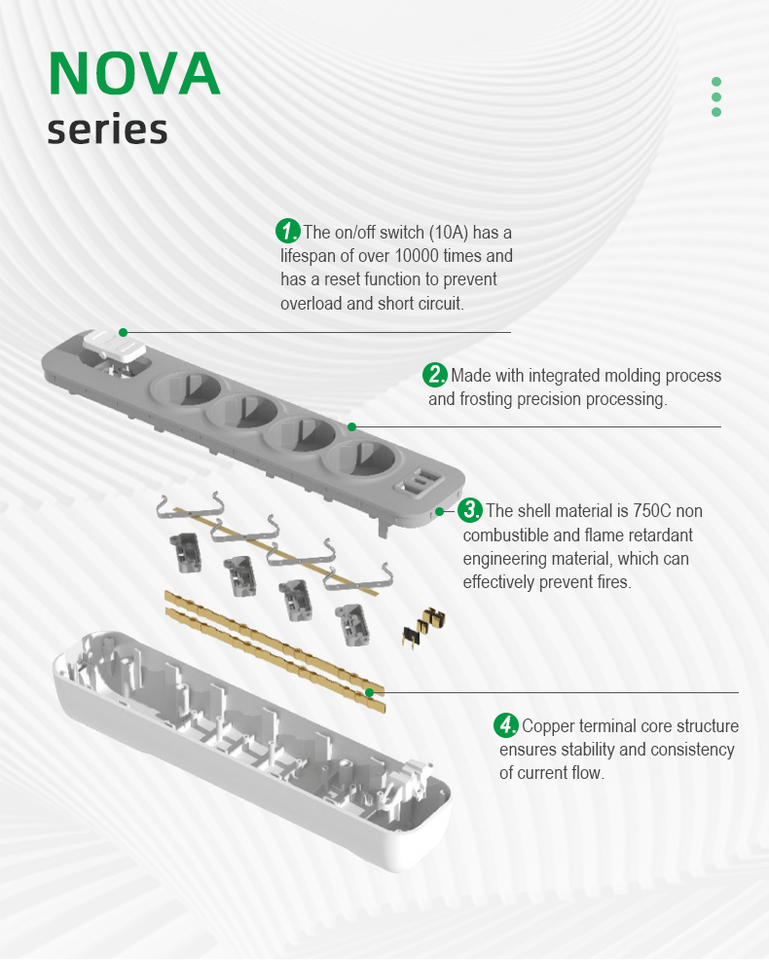 NOVA
series

1. The on/off switch (10A) has a lifespan of over 10000 times and has a reset function to prevent overload and short circuit.

2. Made with integrated molding process and frosting precision processing.

3. The shell material is 750C non combustible and flame retardant engineering material, which can effectively prevent fires.

4. Copper terminal core structure ensures stability and consistency of current flow.