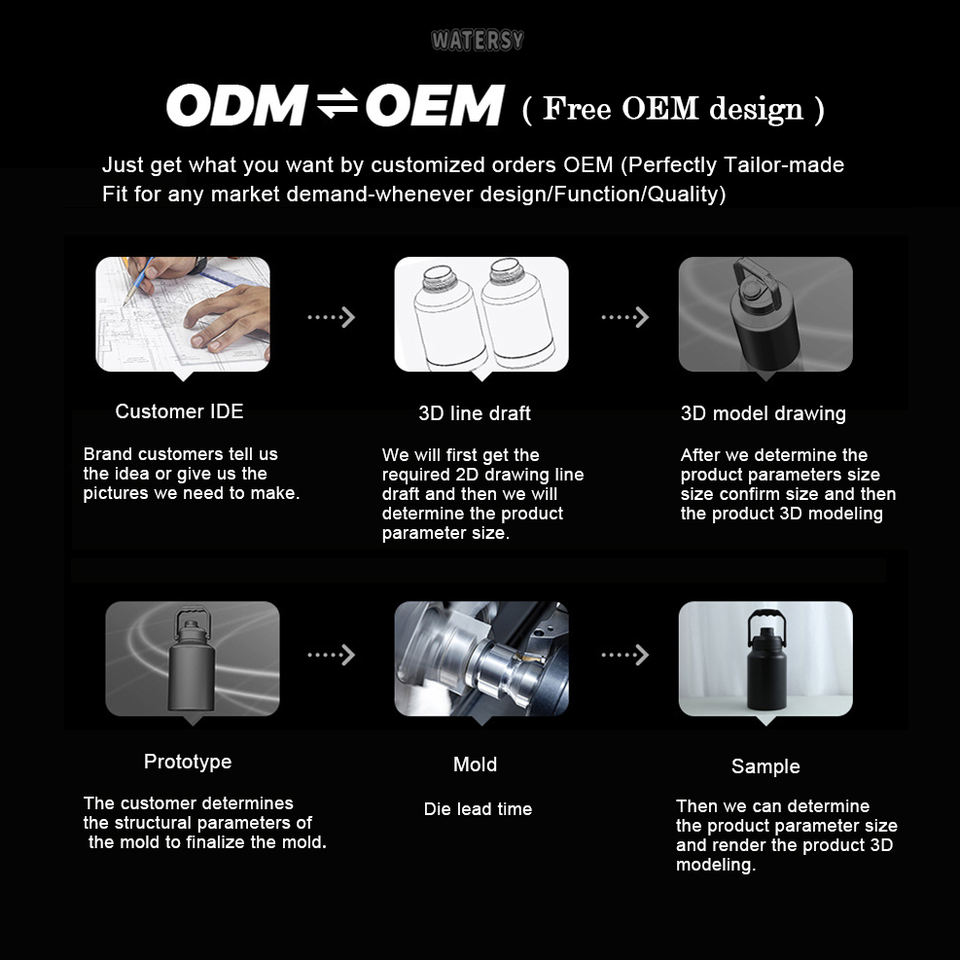 WATERSY

ODM ⇌ OEM ( Free OEM design )

Just get what you want by customized orders OEM (Perfectly Tailor-made Fit for any market demand-whenever design/Function/Quality)

Customer IDE

Brand customers tell us the idea or give us the pictures we need to make.

3D line draft

We will first get the required 2D drawing line draft and then we will determine the product parameter size.

3D model drawing

After we determine the product parameters size size confirm size and then the product 3D modeling

Prototype

The customer determines the structural parameters of the mold to finalize the mold.

Mold

Die lead time

Sample

Then we can determine the product parameter size and render the product 3D modeling.