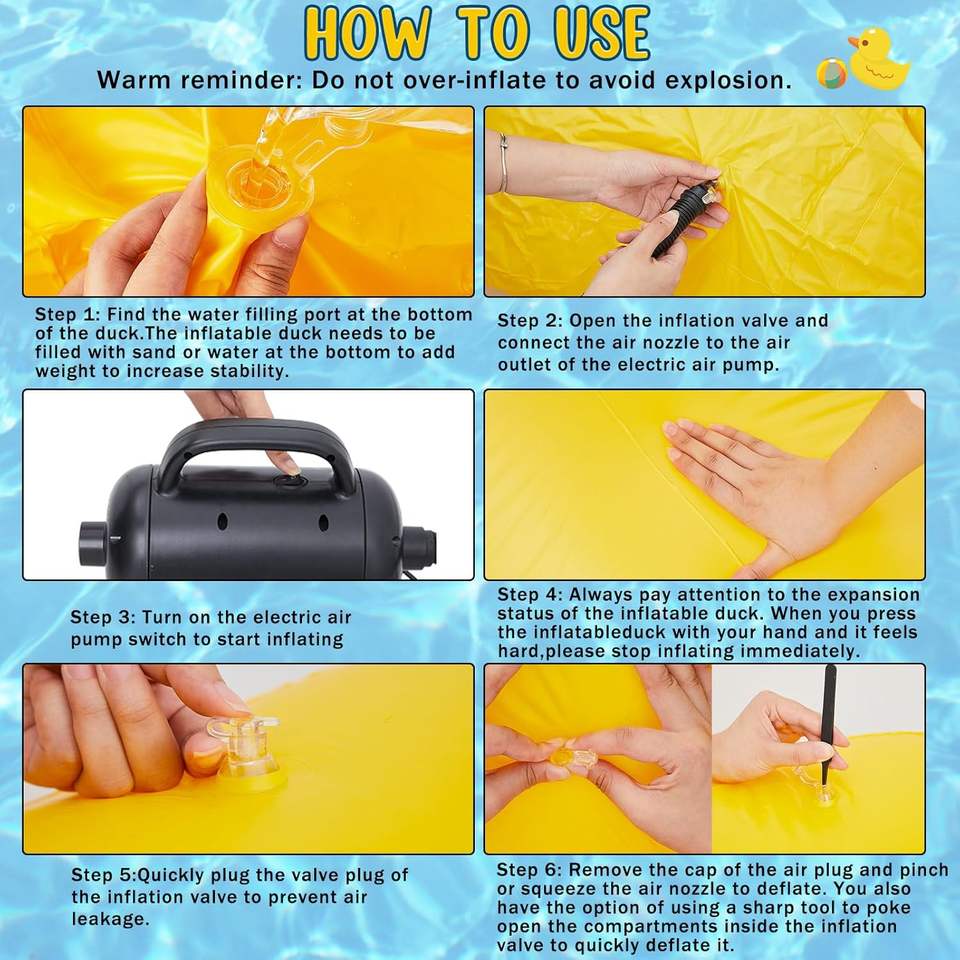 HOW TO USE

Warm reminder: Do not over-inflate to avoid explosion.

Step 1: Find the water filling port at the bottom of the duck.The inflatable duck needs to be filled with sand or water at the bottom to add weight to increase stability.

Step 2: Open the inflation valve and connect the air nozzle to the air outlet of the electric air pump.

Step 3: Turn on the electric air pump switch to start inflating

Step 4: Always pay attention to the expansion status of the inflatable duck. When you press the inflatableduck with your hand and it feels hard,please stop inflating immediately.

Step 5:Quickly plug the valve plug of the inflation valve to prevent air leakage.

Step 6: Remove the cap of the air plug and pinch or squeeze the air nozzle to deflate. You also have the option of using a sharp tool to poke open the compartments inside the inflation valve to quickly deflate it.