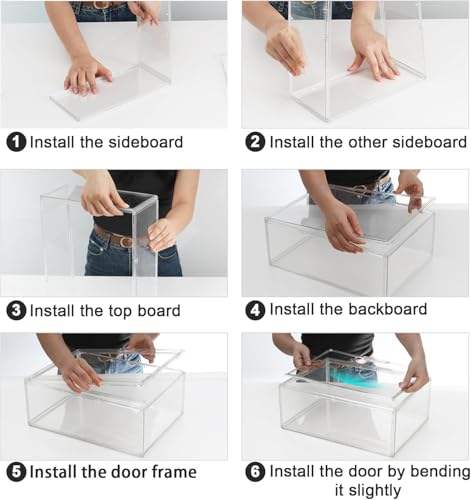 1 Install the sideboard

2 Install the other sideboard

3 Install the top board

4 Install the backboard

5 Install the door frame

6 Install the door by bending it slightly