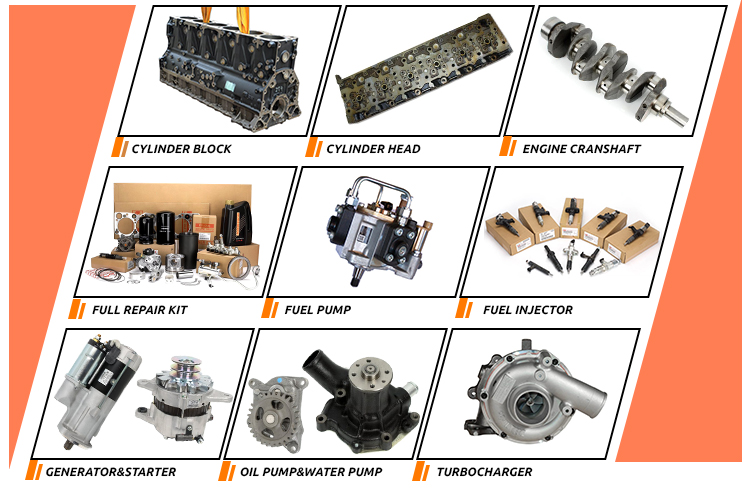 CYLINDER BLOCK
CYLINDER HEAD
ENGINE CRANSHAFT
FULL REPAIR KIT
FUEL PUMP
FUEL INJECTOR
GENERATOR&STARTER
OIL PUMP&WATER PUMP
TURBOCHARGER