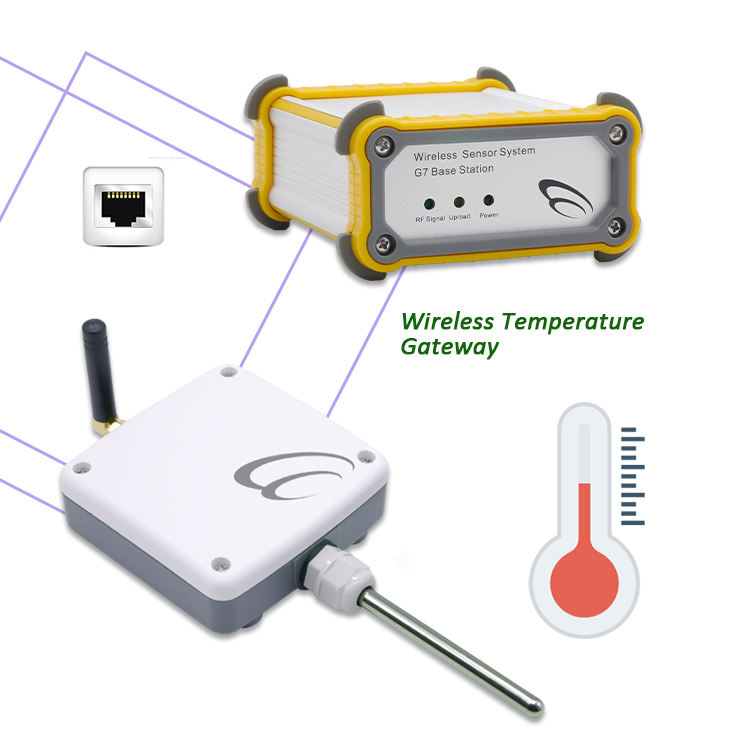 Wireless Sensor System
G7 Base Station

RF Signal Upload Power

Wireless Temperature Gateway