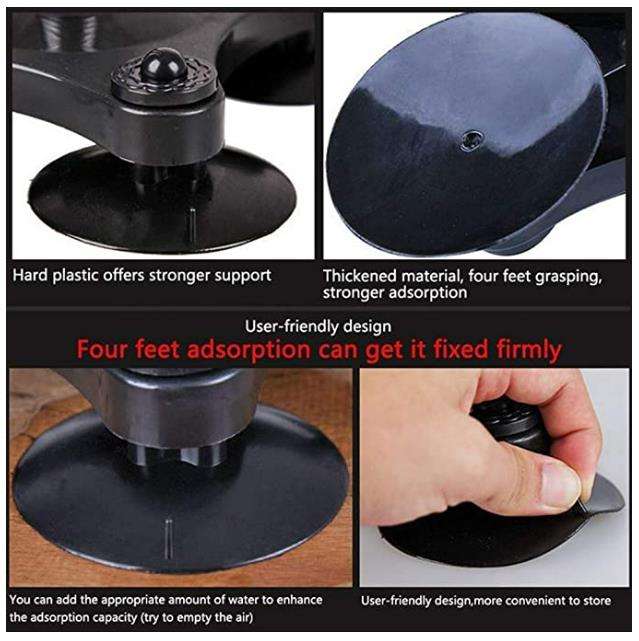 Hard plastic offers stronger support

Thickened material, four feet grasping, stronger adsorption

User-friendly design

Four feet adsorption can get it fixed firmly

You can add the appropriate amount of water to enhance the adsorption capacity (try to empty the air)

User-friendly design,more convenient to store