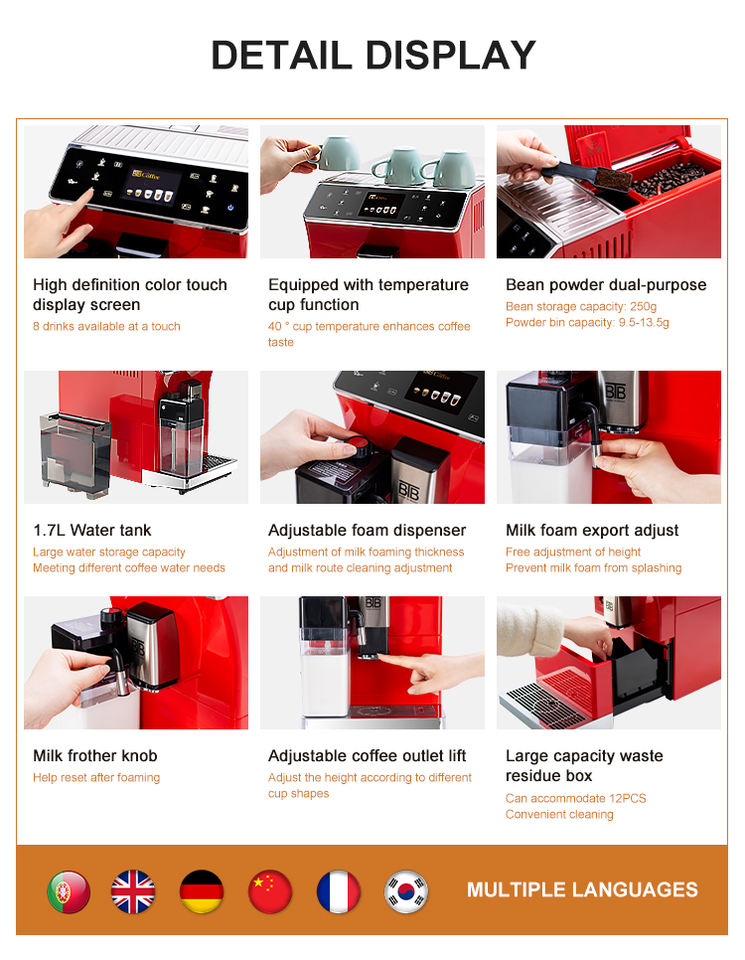 DETAIL DISPLAY

High definition color touch display screen
8 drinks available at a touch

Equipped with temperature cup function
40 ° cup temperature enhances coffee taste

Bean powder dual-purpose
Bean storage capacity: 250g
Powder bin capacity: 9.5-13.5g

1.7L Water tank
Large water storage capacity
Meeting different coffee water needs

Adjustable foam dispenser
Adjustment of milk foaming thickness and milk route cleaning adjustment

Milk foam export adjust
Free adjustment of height
Prevent milk foam from splashing

Milk frother knob
Help reset after foaming

Adjustable coffee outlet lift
Adjust the height according to different cup shapes

Large capacity waste residue box
Can accommodate 12PCS
Convenient cleaning

MULTIPLE LANGUAGES