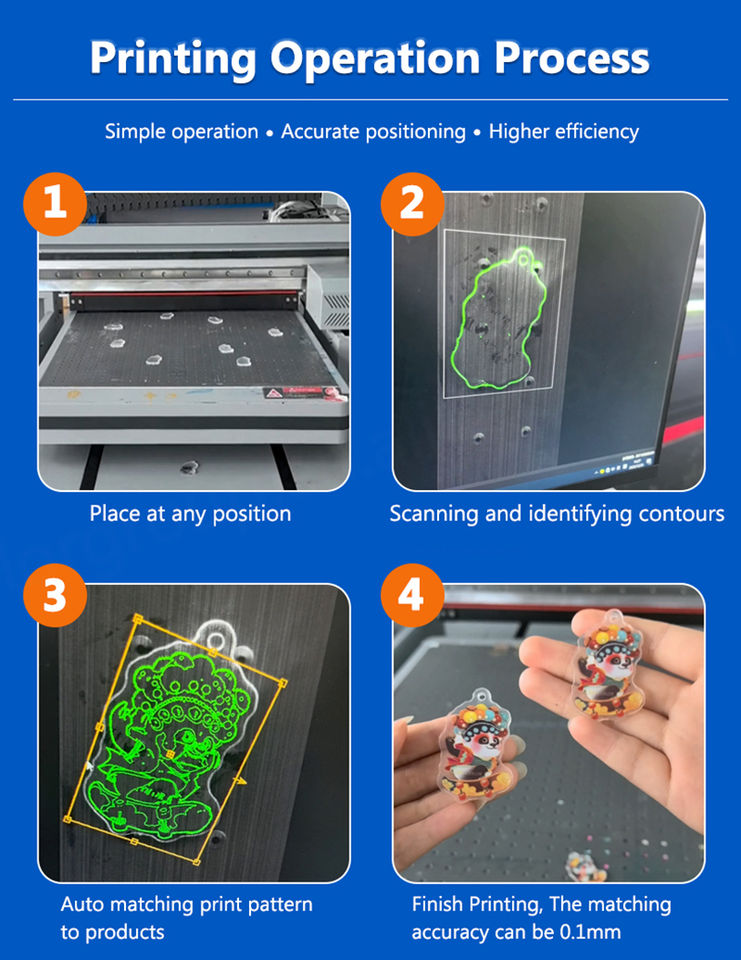 Printing Operation Process

Simple operation • Accurate positioning • Higher efficiency

1

Place at any position

2

Scanning and identifying contours

3

Auto matching print pattern to products

4

Finish Printing, The matching accuracy can be 0.1mm