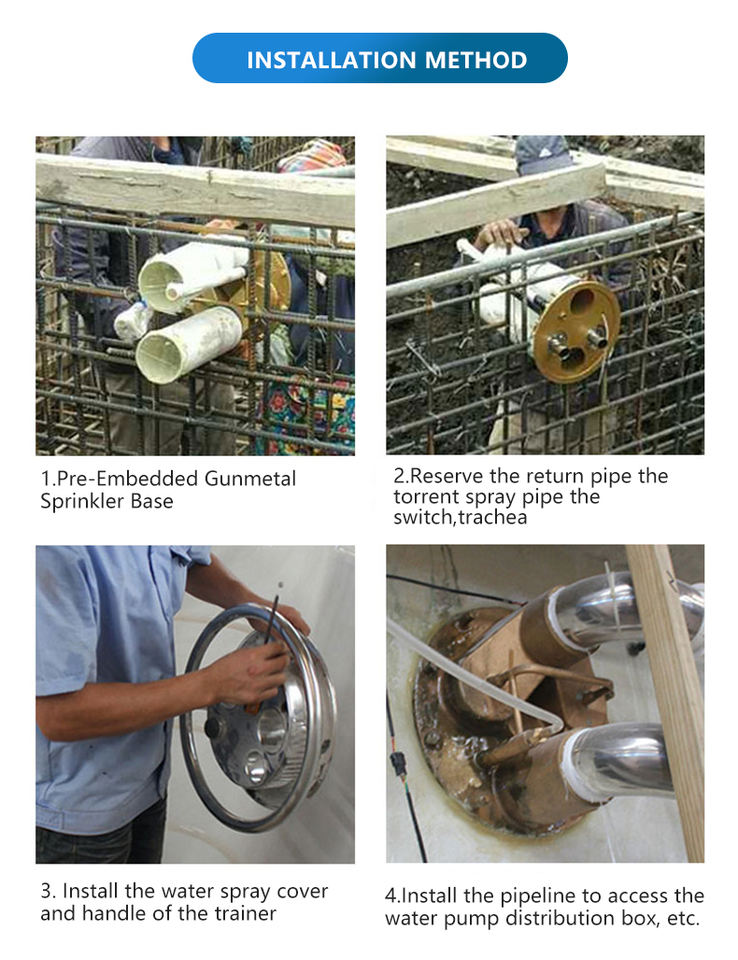 INSTALLATION METHOD

1.Pre-Embedded Gunmetal Sprinkler Base

2.Reserve the return pipe the torrent spray pipe the switch,trachea

3. Install the water spray cover and handle of the trainer

4.Install the pipeline to access the water pump distribution box, etc.