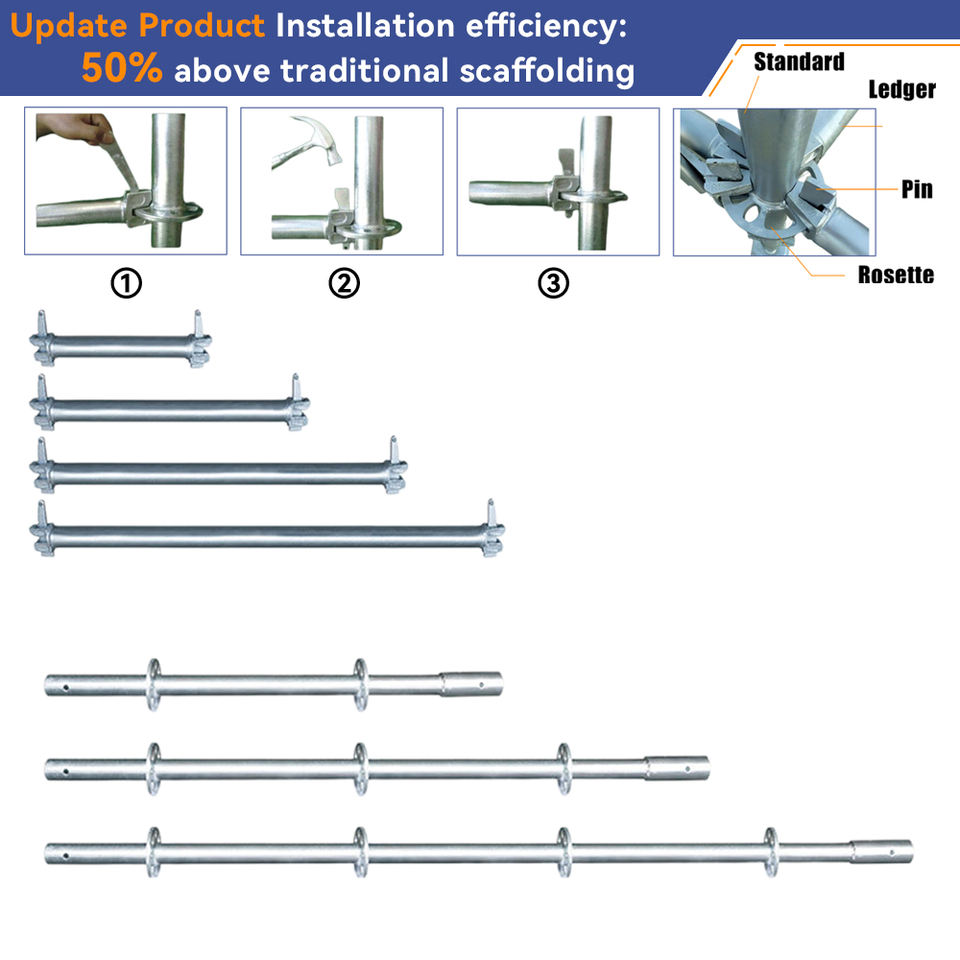 Update Product Installation efficiency:
50% above traditional scaffolding

Standard
Ledger
Pin
Rosette

①
②
③