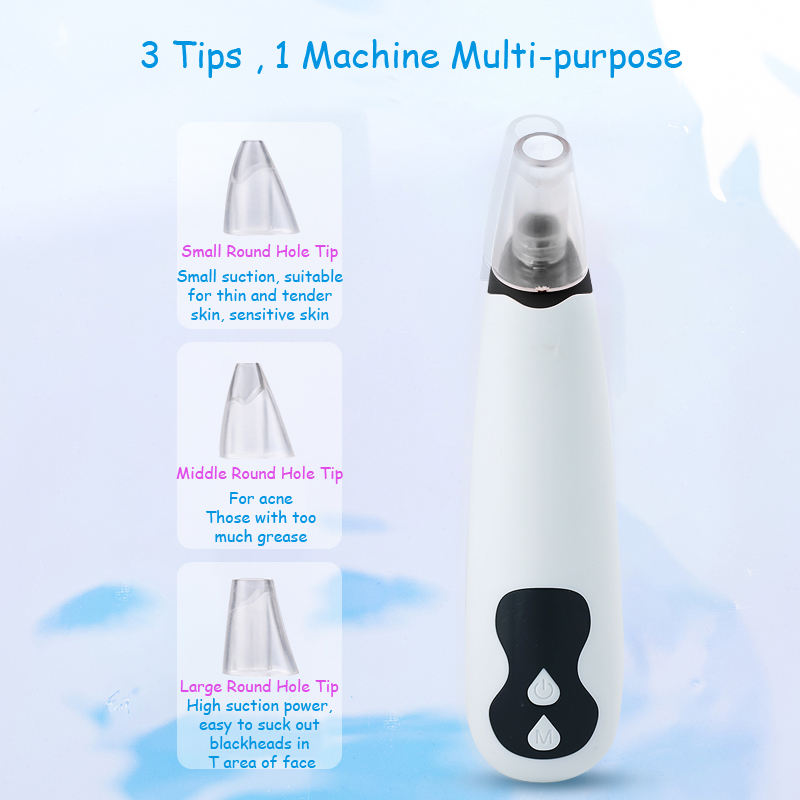 3 Tips , 1 Machine Multi-purpose

Small Round Hole Tip
Small suction, suitable for thin and tender skin, sensitive skin

Middle Round Hole Tip
For acne
Those with too much grease

Large Round Hole Tip
High suction power, easy to suck out blackheads in T area of face

M