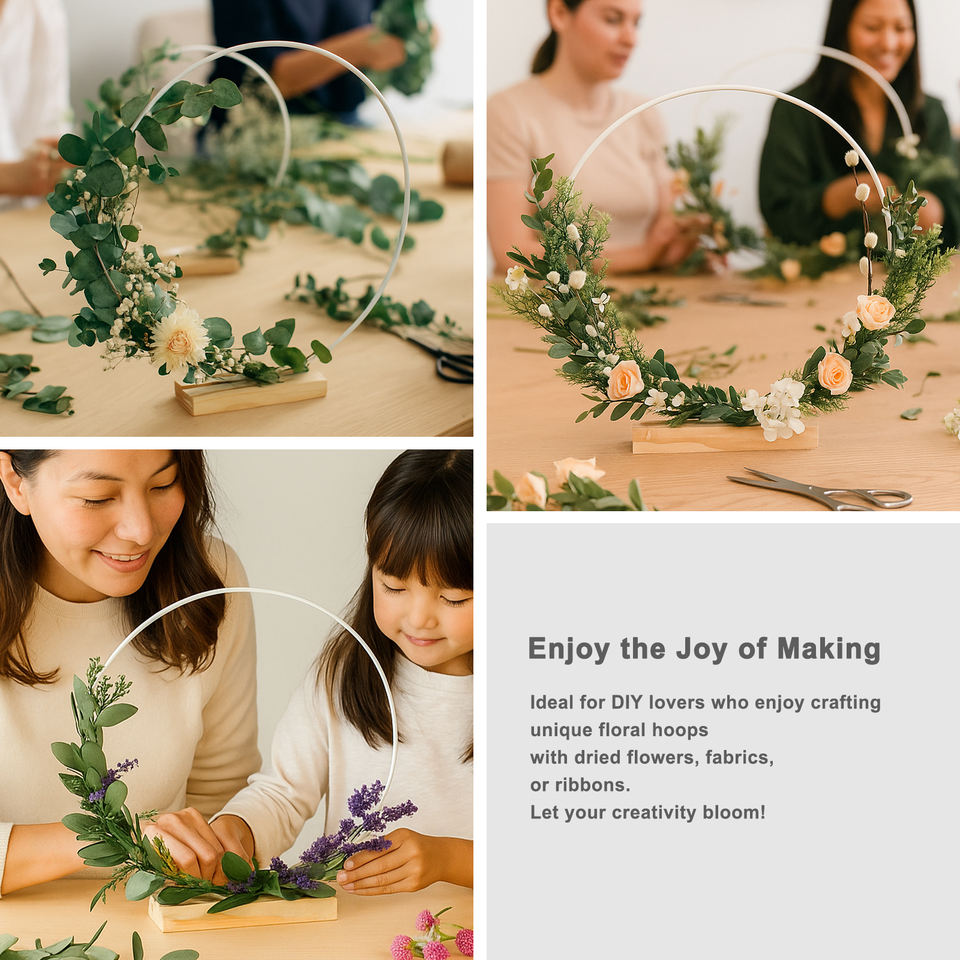 Enjoy the Joy of Making

Ideal for DIY lovers who enjoy crafting unique floral hoops with dried flowers, fabrics, or ribbons.
Let your creativity bloom!