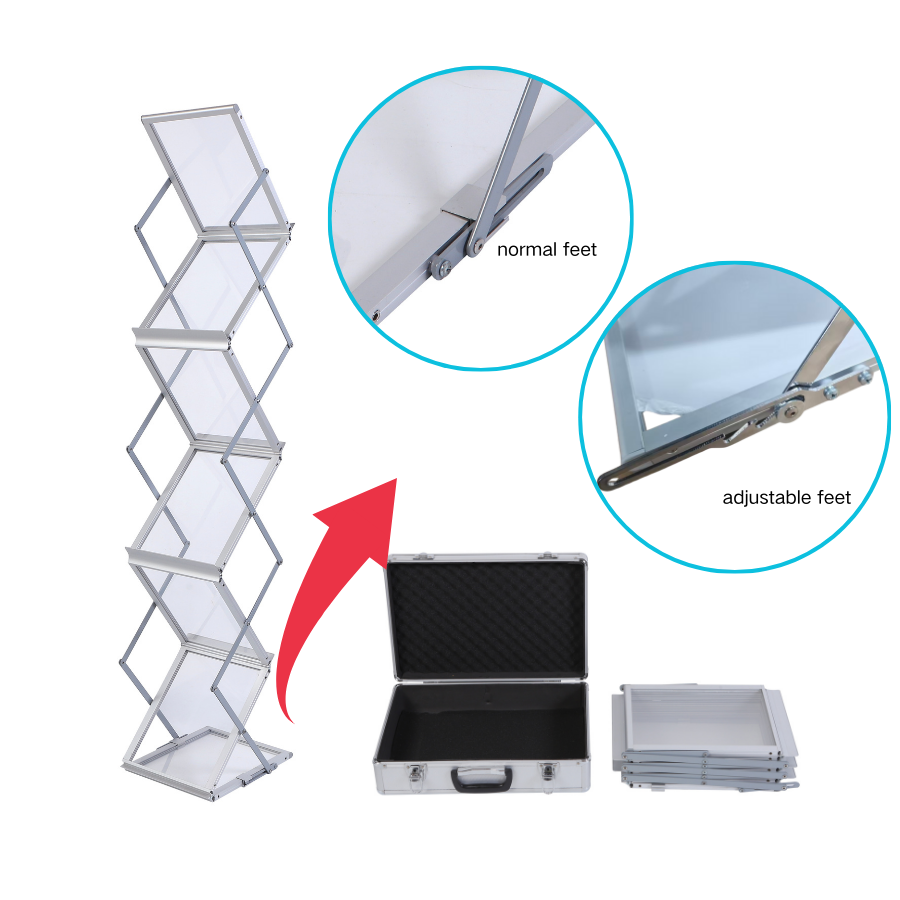 normal feet

adjustable feet