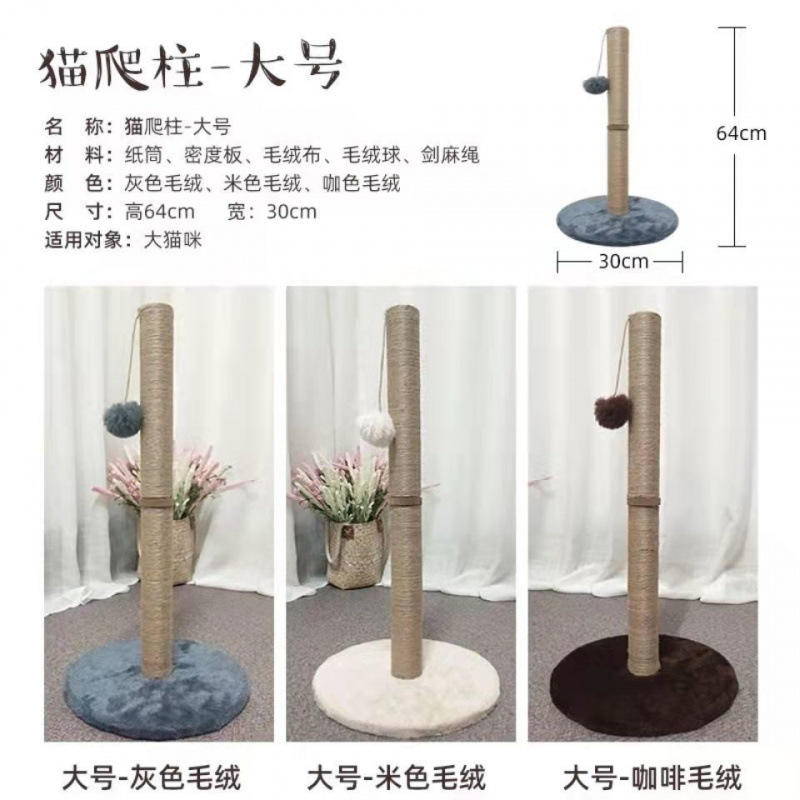 猫爬柱-大号

名　称：猫爬柱-大号
材　料：纸筒、密度板、毛绒布、毛绒球、剑麻绳
颜　色：灰色毛绒、米色毛绒、咖色毛绒
尺　寸：高64cm　宽：30cm
适用对象：大猫咪

64cm

30cm

大号-灰色毛绒

大号-米色毛绒

大号-咖啡毛绒