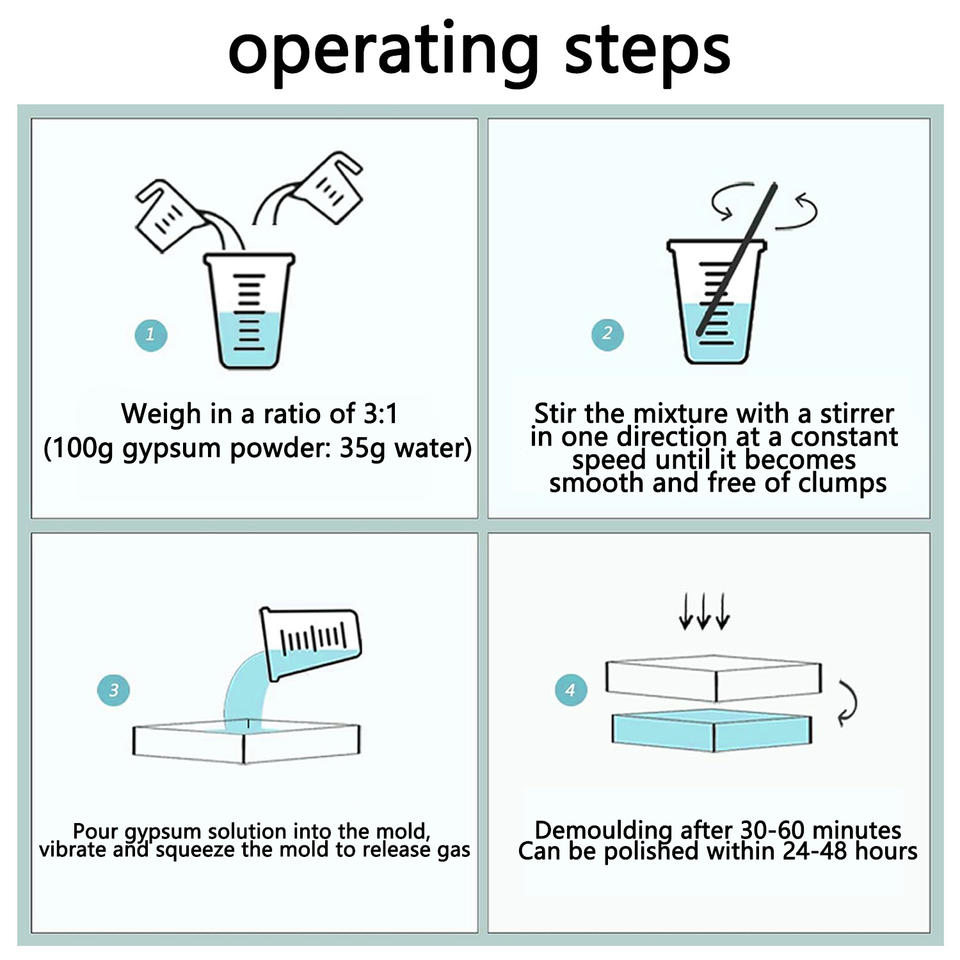 operating steps

1

Weigh in a ratio of 3:1 (100g gypsum powder: 35g water)

2

Stir the mixture with a stirrer in one direction at a constant speed until it becomes smooth and free of clumps

3

Pour gypsum solution into the mold, vibrate and squeeze the mold to release gas

4

Demoulding after 30-60 minutes Can be polished within 24-48 hours