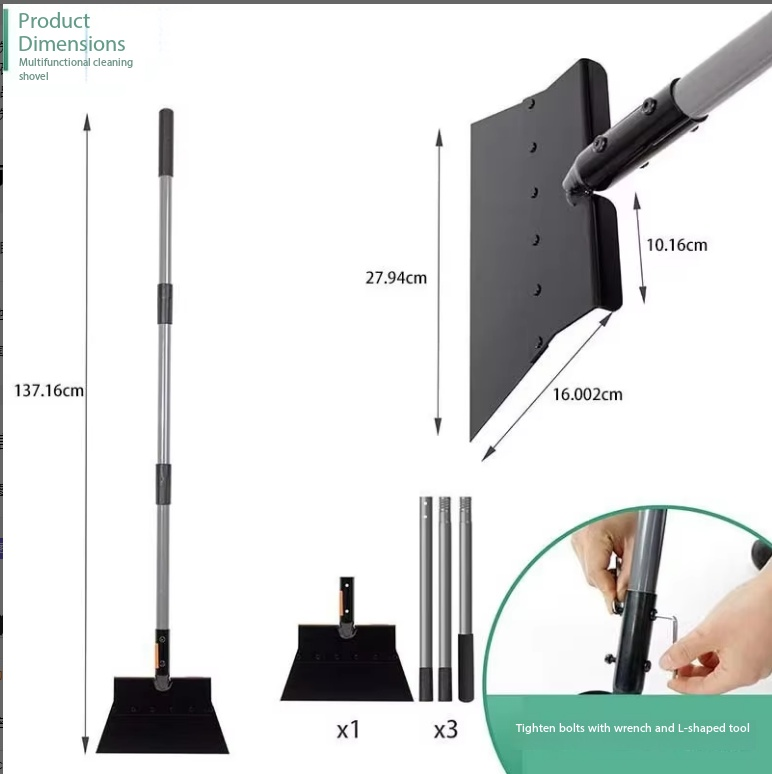 Product Dimensions
Multifunctional cleaning shovel

137.16cm

27.94cm

10.16cm

16.002cm

x1

x3

Tighten bolts with wrench and L-shaped tool