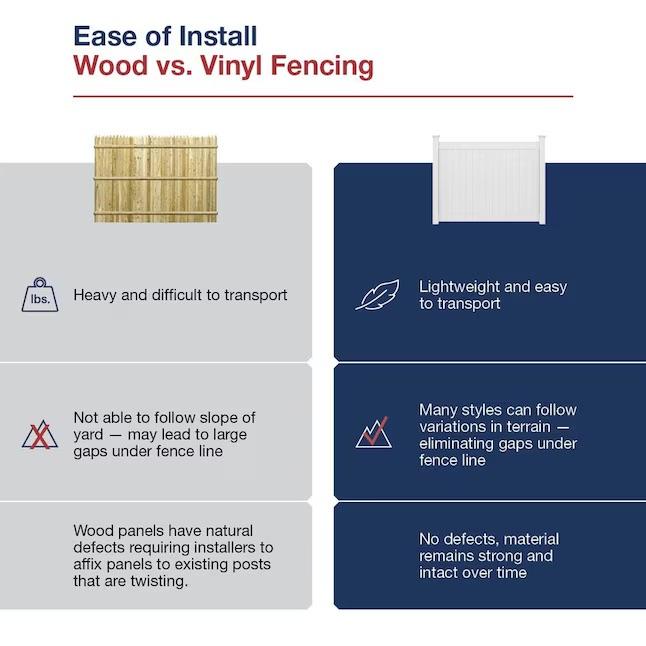 Ease of Install
Wood vs. Vinyl Fencing

lbs.

Heavy and difficult to transport

Not able to follow slope of yard — may lead to large gaps under fence line

Wood panels have natural defects requiring installers to affix panels to existing posts that are twisting.

Lightweight and easy to transport

Many styles can follow variations in terrain — eliminating gaps under fence line

No defects, material remains strong and intact over time