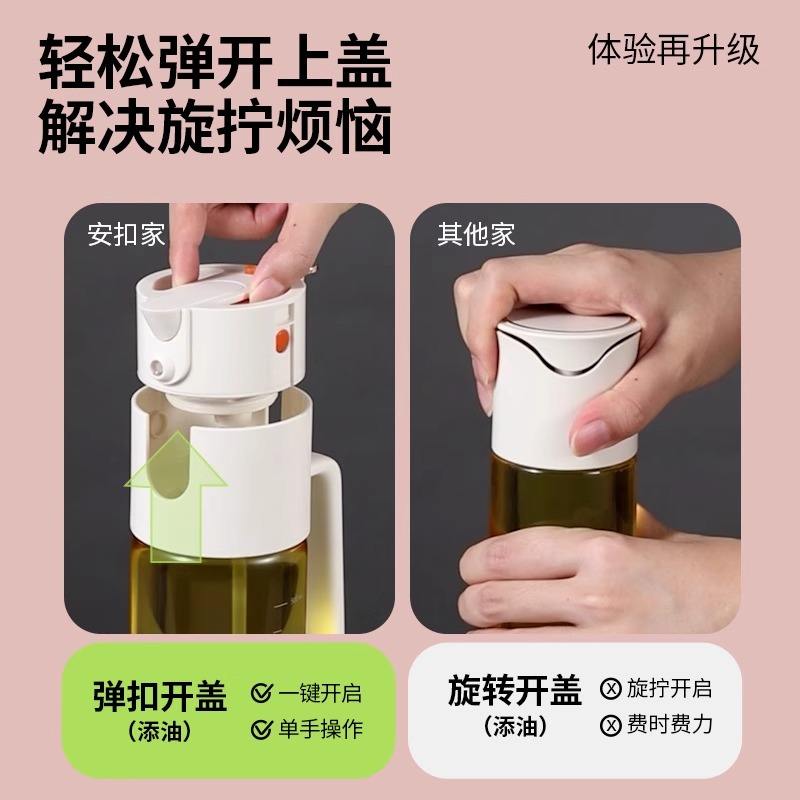 轻松弹开上盖
解决旋拧烦恼

体验再升级

安扣家

其他家

弹扣开盖
（添油）

一键开启
单手操作

旋转开盖
（添油）

旋拧开启
费时费力