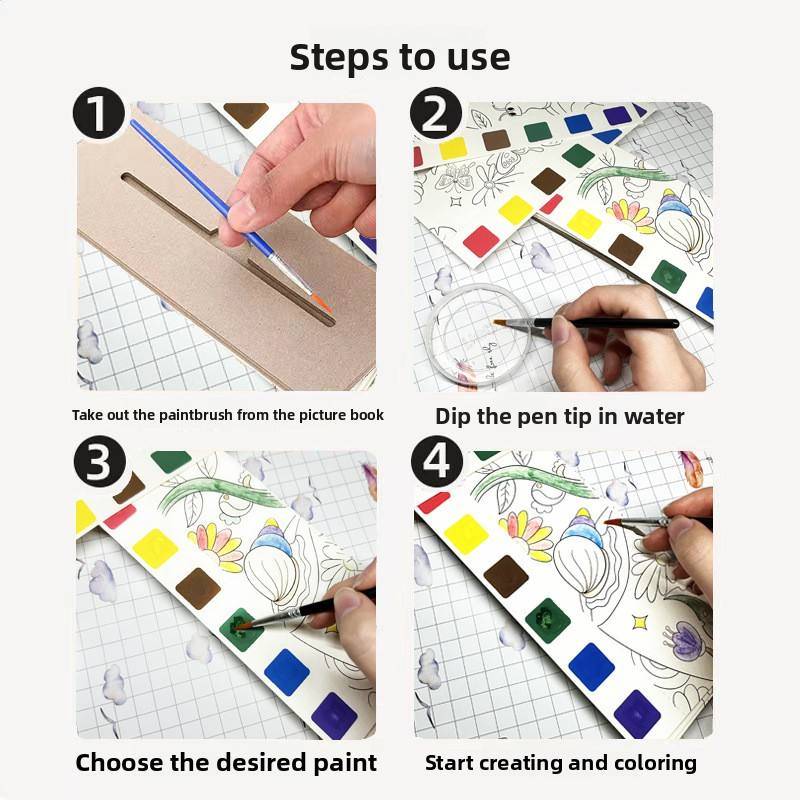 Steps to use

1

Take out the paintbrush from the picture book

2

Dip the pen tip in water

3

Choose the desired paint

4

Start creating and coloring