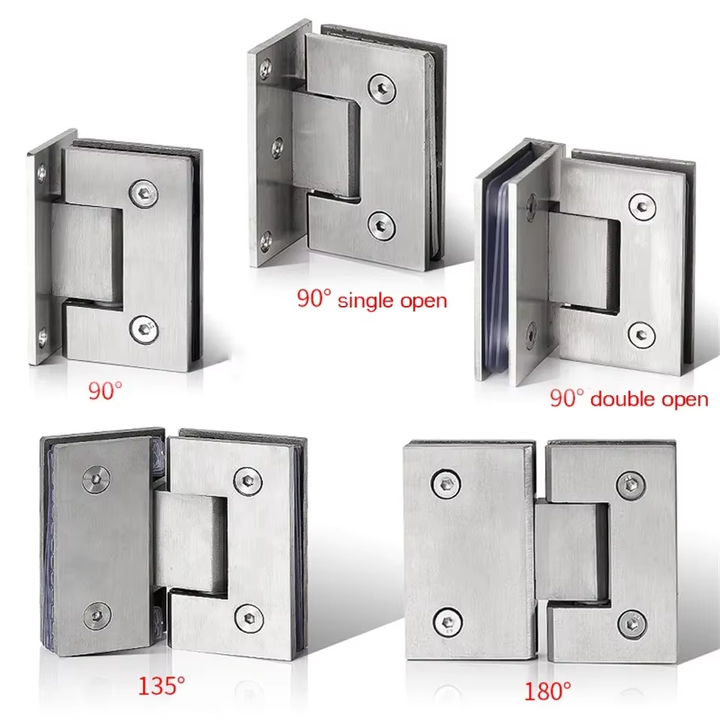 90° single open

90°

90° double open

135°

180°