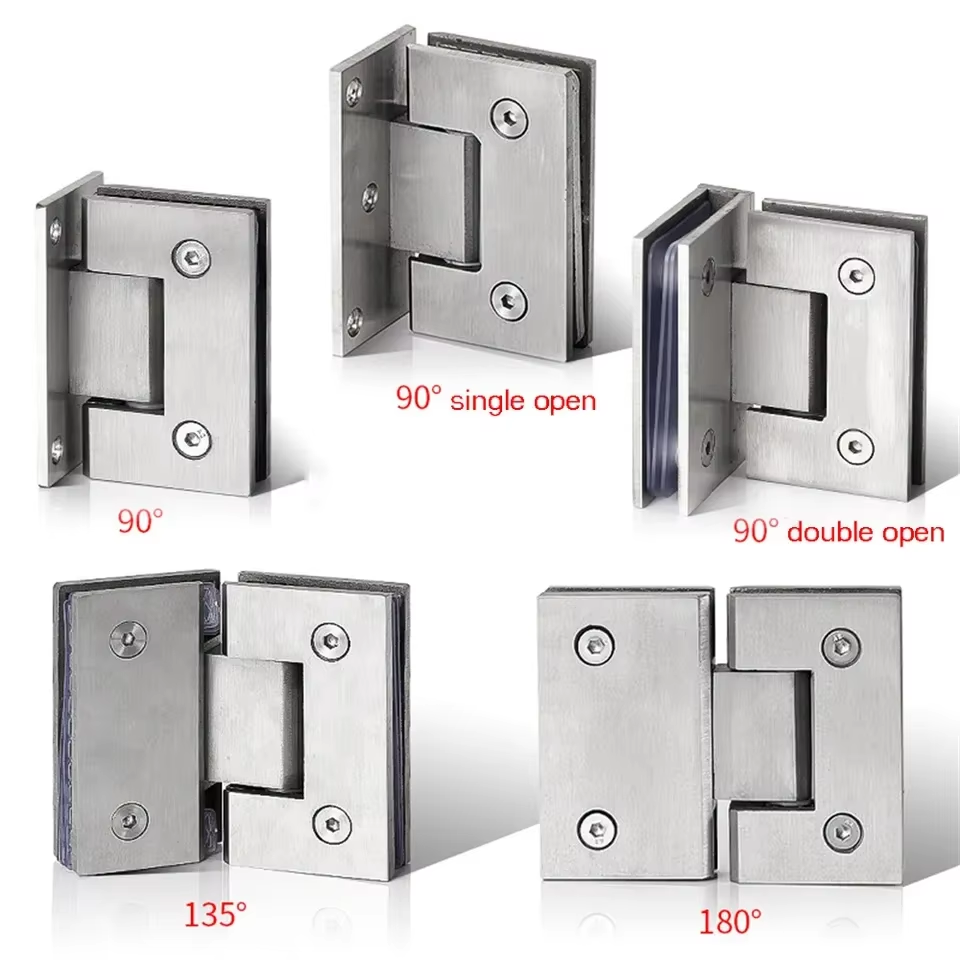 90° single open

90°

90° double open

135°

180°