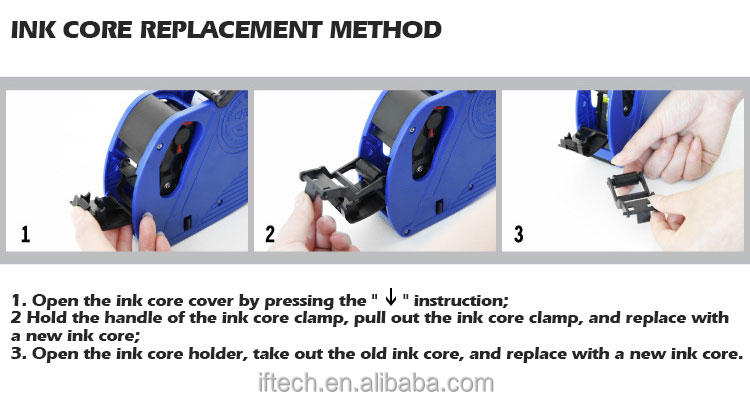 INK CORE REPLACEMENT METHOD

1

2

3

1. Open the ink core cover by pressing the " ↓ " instruction;
2 Hold the handle of the ink core clamp, pull out the ink core clamp, and replace with a new ink core;
3. Open the ink core holder, take out the old ink core, and replace with a new ink core.

iftech.en.alibaba.com