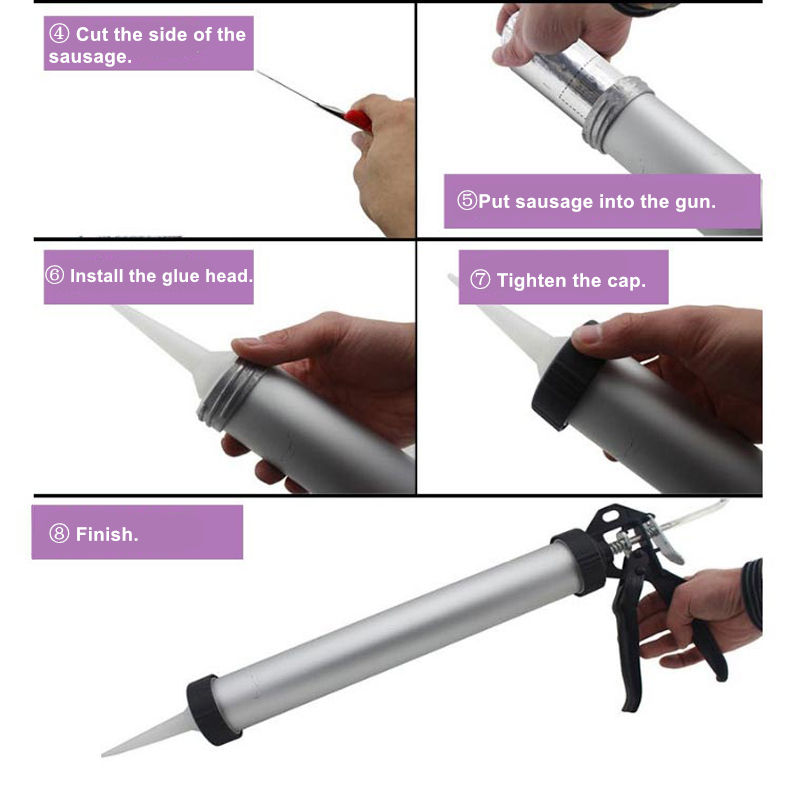 ④ Cut the side of the sausage.

⑤Put sausage into the gun.

⑥ Install the glue head.

⑦ Tighten the cap.

⑧ Finish.