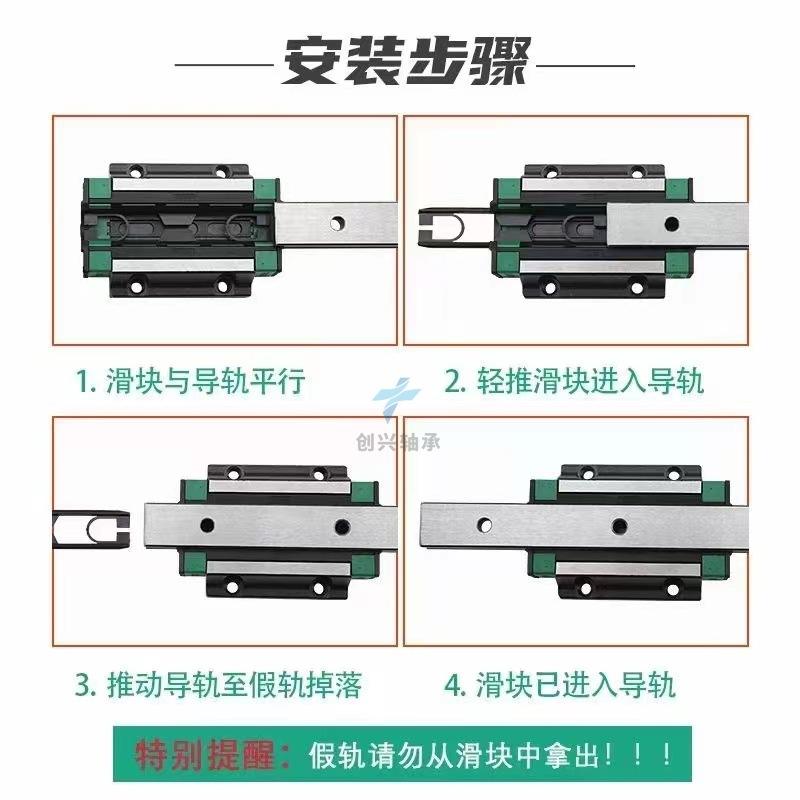 安装步骤

1. 滑块与导轨平行

2. 轻推滑块进入导轨

创兴轴承

3. 推动导轨至假轨掉落

4. 滑块已进入导轨

特别提醒：假轨请勿从滑块中拿出！！！