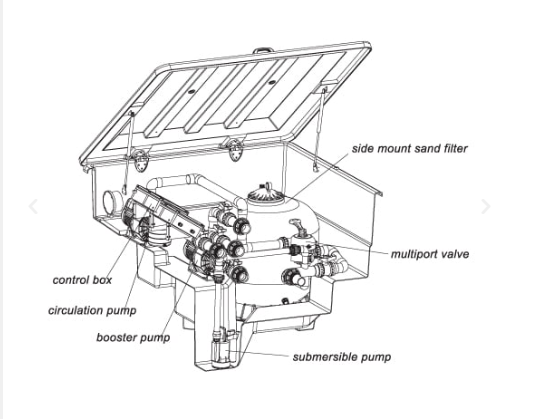 side mount sand filter
multiport valve
control box
circulation pump
booster pump
submersible pump