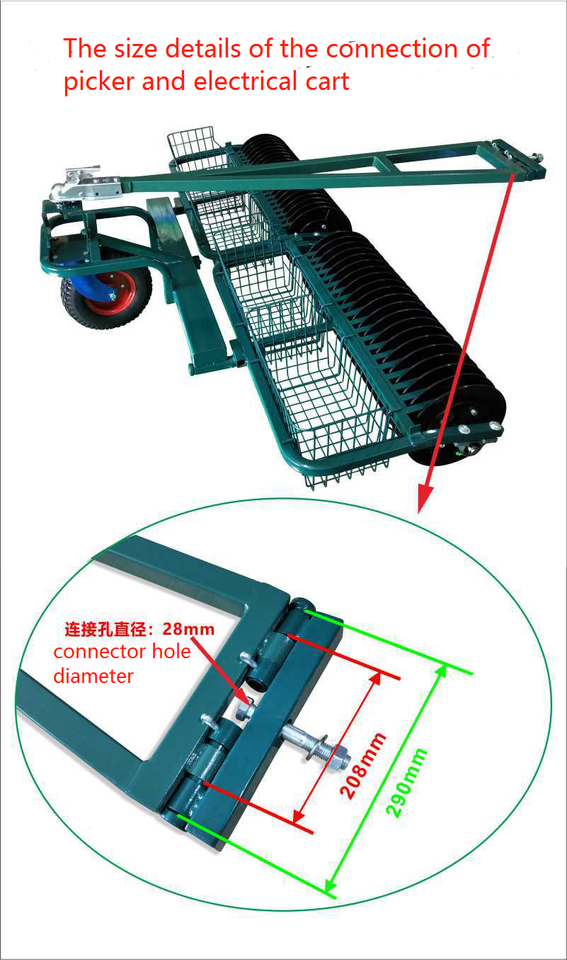 The size details of the connection of picker and electrical cart

连接孔直径：28mm
connector hole diameter

208mm

290mm