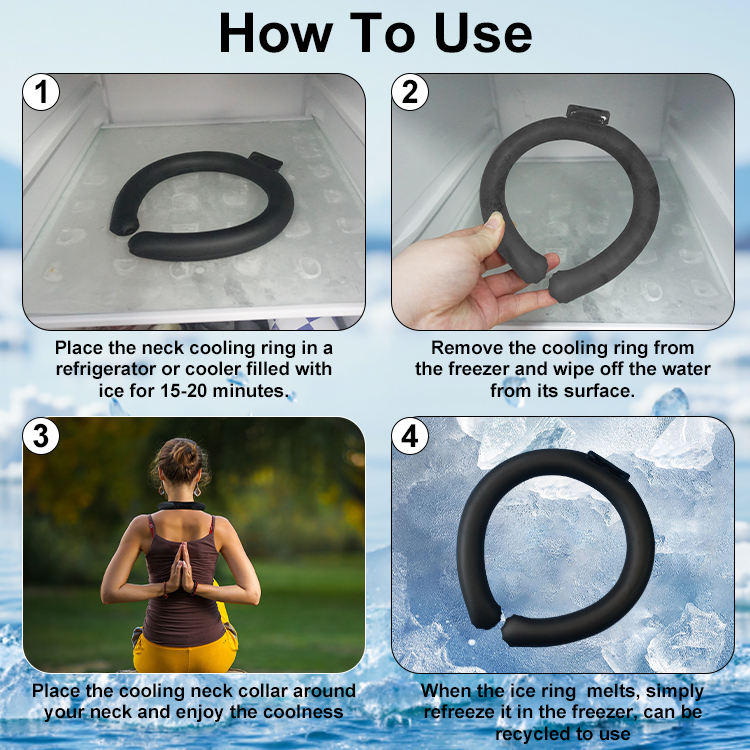 How To Use

1

Place the neck cooling ring in a refrigerator or cooler filled with ice for 15-20 minutes.

2

Remove the cooling ring from the freezer and wipe off the water from its surface.

3

Place the cooling neck collar around your neck and enjoy the coolness

4

When the ice ring melts, simply refreeze it in the freezer, can be recycled to use