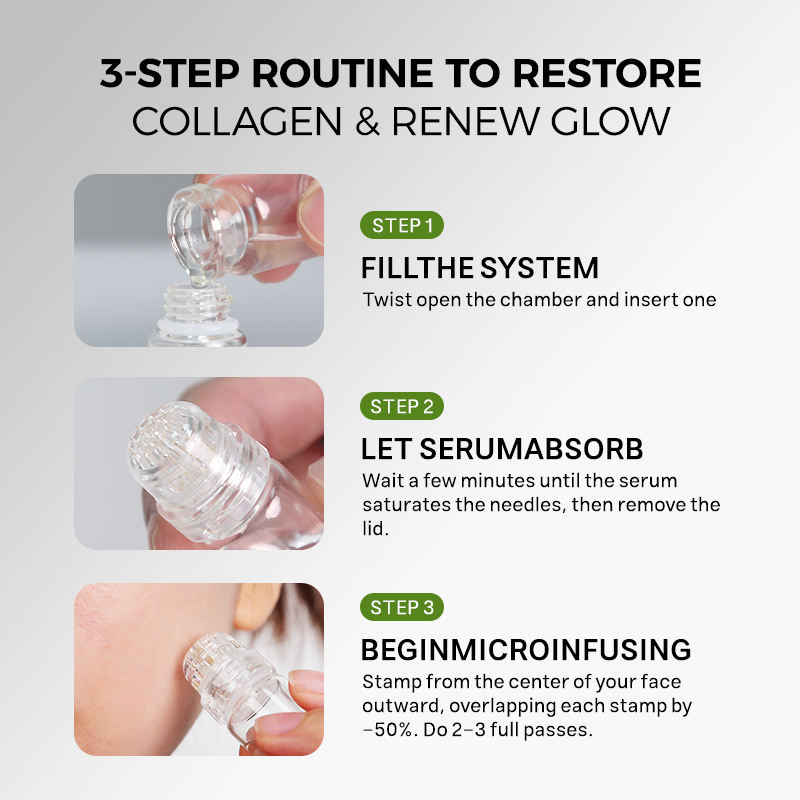 3-STEP ROUTINE TO RESTORE
COLLAGEN & RENEW GLOW

STEP 1

FILLTHE SYSTEM

Twist open the chamber and insert one

STEP 2

LET SERUMABSORB

Wait a few minutes until the serum saturates the needles, then remove the lid.

STEP 3

BEGINMICROINFUSING

Stamp from the center of your face outward, overlapping each stamp by ~50%. Do 2–3 full passes.