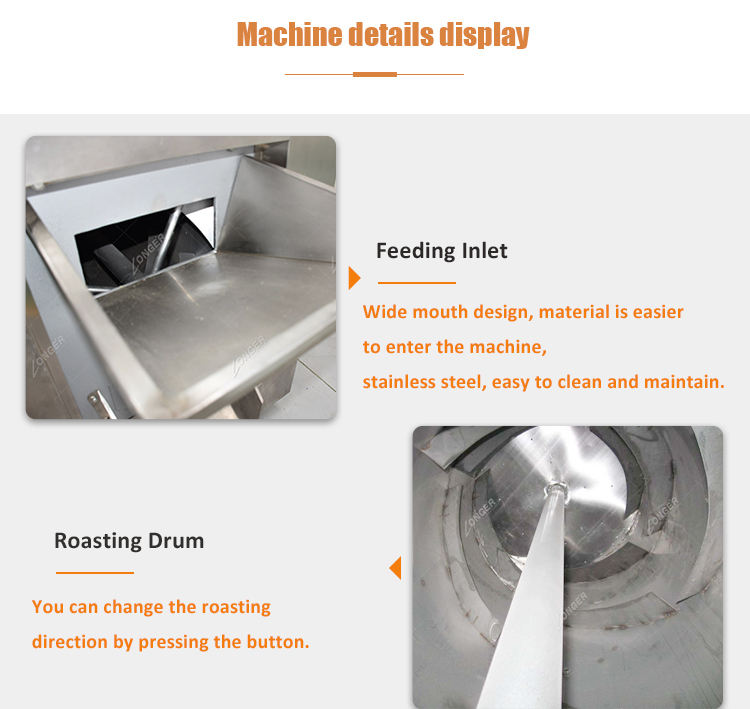 Machine details display

LONGER

LONGER

LONGER

Feeding Inlet

Wide mouth design, material is easier to enter the machine,
stainless steel, easy to clean and maintain.

LONGER

LONGER

LONGER

Roasting Drum

You can change the roasting direction by pressing the button.