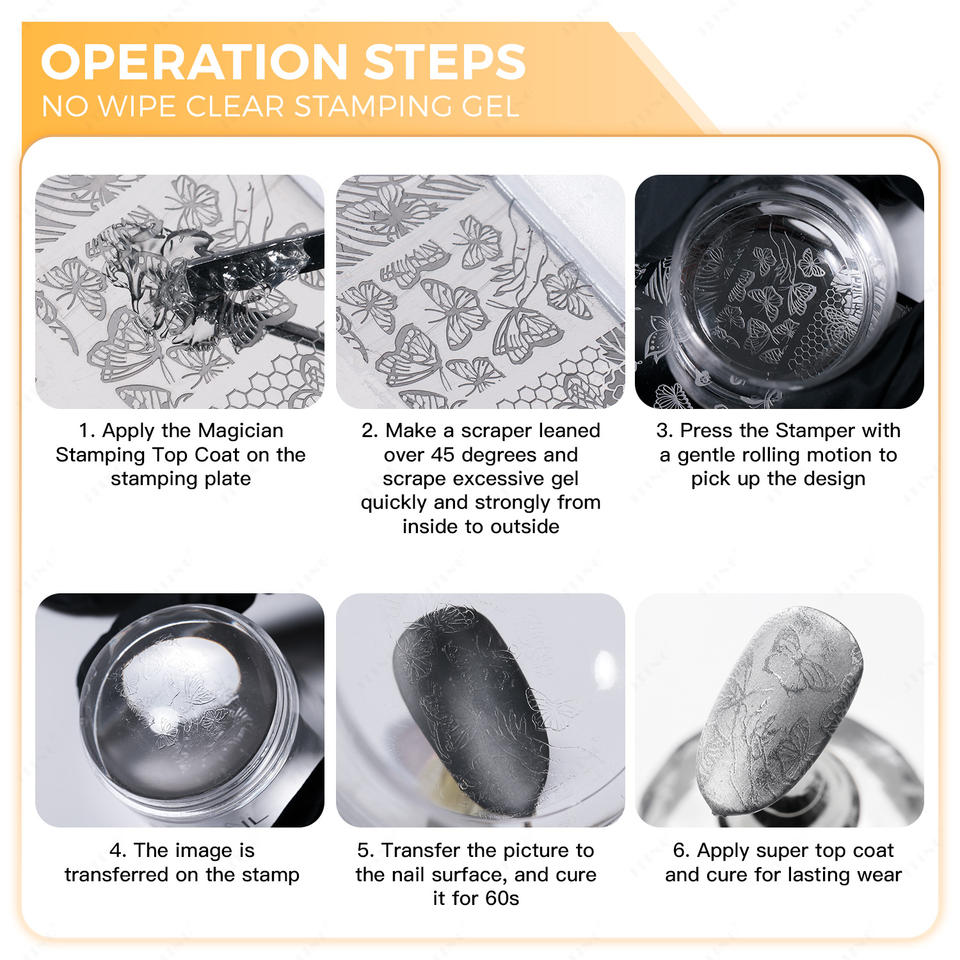 OPERATION STEPS
NO WIPE CLEAR STAMPING GEL

1. Apply the Magician Stamping Top Coat on the stamping plate

2. Make a scraper leaned over 45 degrees and scrape excessive gel quickly and strongly from inside to outside

3. Press the Stamper with a gentle rolling motion to pick up the design

4. The image is transferred on the stamp

5. Transfer the picture to the nail surface, and cure it for 60s

6. Apply super top coat and cure for lasting wear