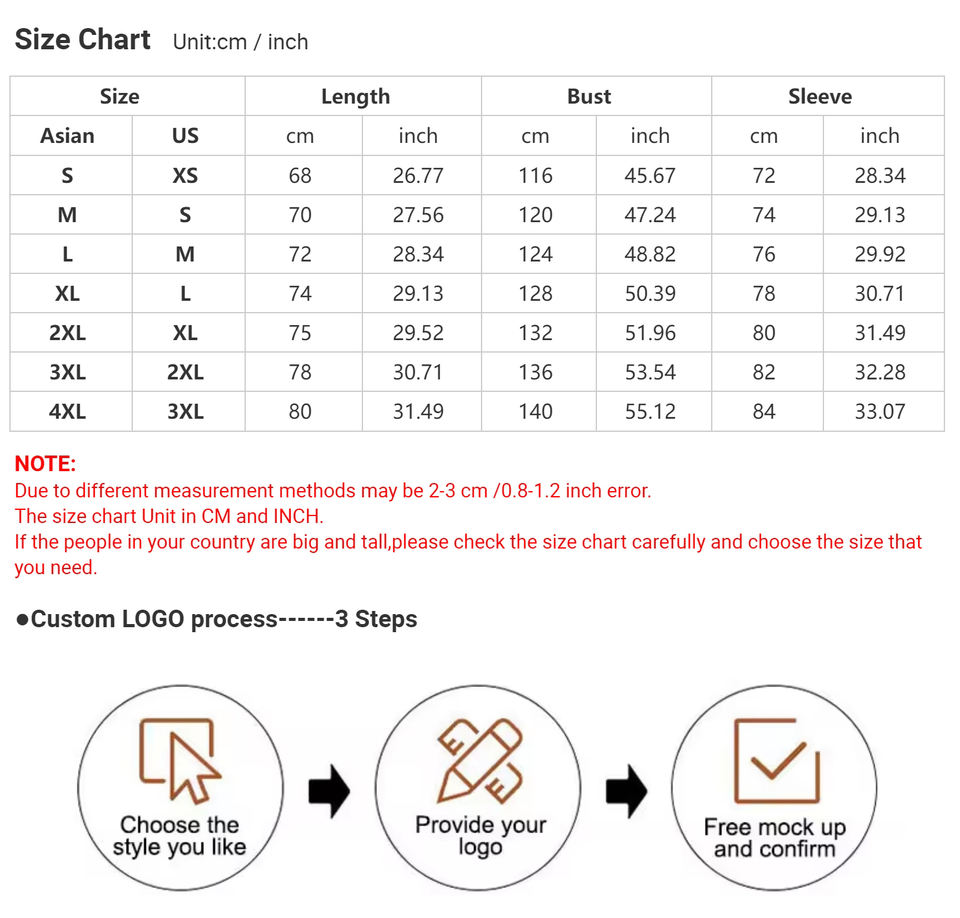 Size Chart Unit:cm / inch

| Size | | Length | | Bust | | Sleeve | |
|---|---|---|---|---|---|---|---|
| Asian | US | cm | inch | cm | inch | cm | inch |
| S | XS | 68 | 26.77 | 116 | 45.67 | 72 | 28.34 |
| M | S | 70 | 27.56 | 120 | 47.24 | 74 | 29.13 |
| L | M | 72 | 28.34 | 124 | 48.82 | 76 | 29.92 |
| XL | L | 74 | 29.13 | 128 | 50.39 | 78 | 30.71 |
| 2XL | XL | 75 | 29.52 | 132 | 51.96 | 80 | 31.49 |
| 3XL | 2XL | 78 | 30.71 | 136 | 53.54 | 82 | 32.28 |
| 4XL | 3XL | 80 | 31.49 | 140 | 55.12 | 84 | 33.07 |

NOTE:
Due to different measurement methods may be 2-3 cm /0.8-1.2 inch error.
The size chart Unit in CM and INCH.
If the people in your country are big and tall,please check the size chart carefully and choose the size that you need.

●Custom LOGO process------3 Steps

Choose the style you like

Provide your logo

Free mock up and confirm