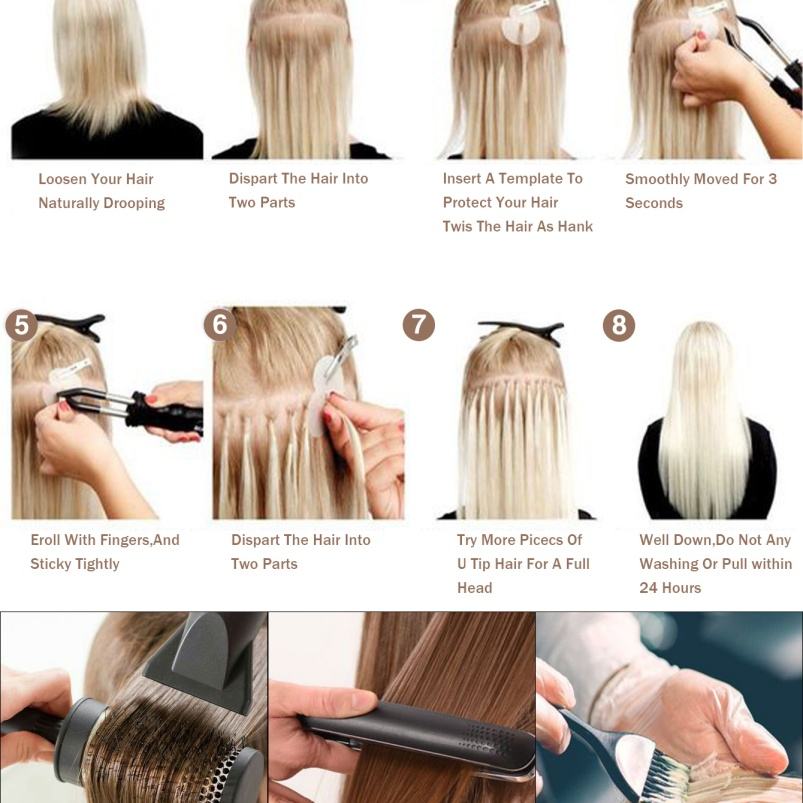 Loosen Your Hair Naturally Drooping

Dispart The Hair Into Two Parts

Insert A Template To Protect Your Hair Twis The Hair As Hank

Smoothly Moved For 3 Seconds

5

Eroll With Fingers,And Sticky Tightly

6

Dispart The Hair Into Two Parts

7

Try More Picecs Of U Tip Hair For A Full Head

8

Well Down,Do Not Any Washing Or Pull within 24 Hours