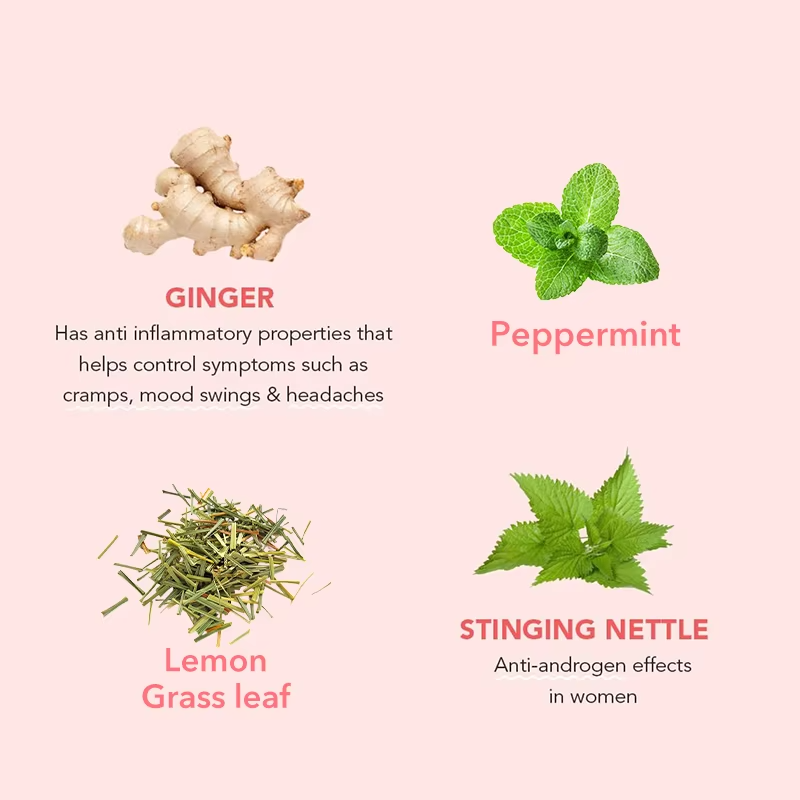 GINGER
Has anti inflammatory properties that helps control symptoms such as cramps, mood swings & headaches

Peppermint

Lemon Grass leaf

STINGING NETTLE
Anti-androgen effects in women