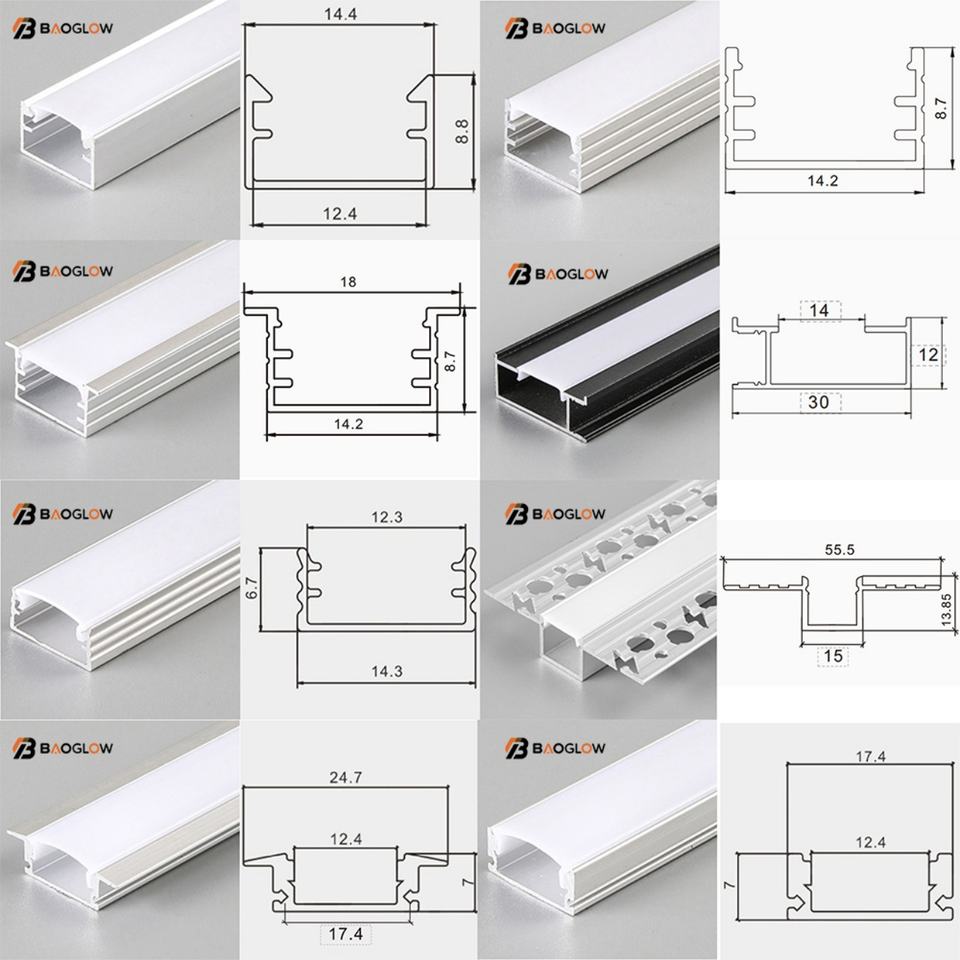 BAOGLOW

14.4
8.8
12.4

BAOGLOW

8.7
14.2

BAOGLOW

18
8.7
14.2

BAOGLOW

14
12
30

BAOGLOW

12.3
6.7
14.3

BAOGLOW

55.5
13.85
15

BAOGLOW

24.7
12.4
7
17.4

BAOGLOW

17.4
12.4
7