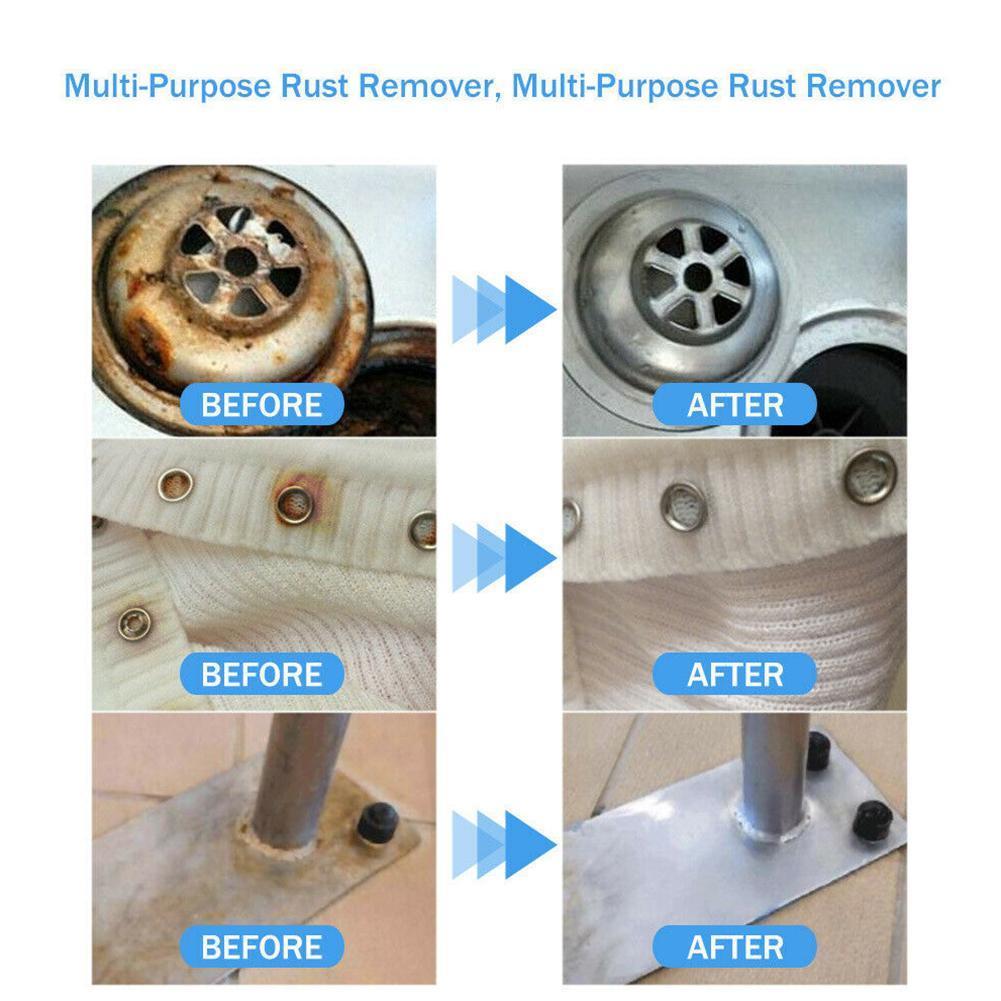 Multi-Purpose Rust Remover, Multi-Purpose Rust Remover

BEFORE

AFTER

BEFORE

AFTER

BEFORE

AFTER