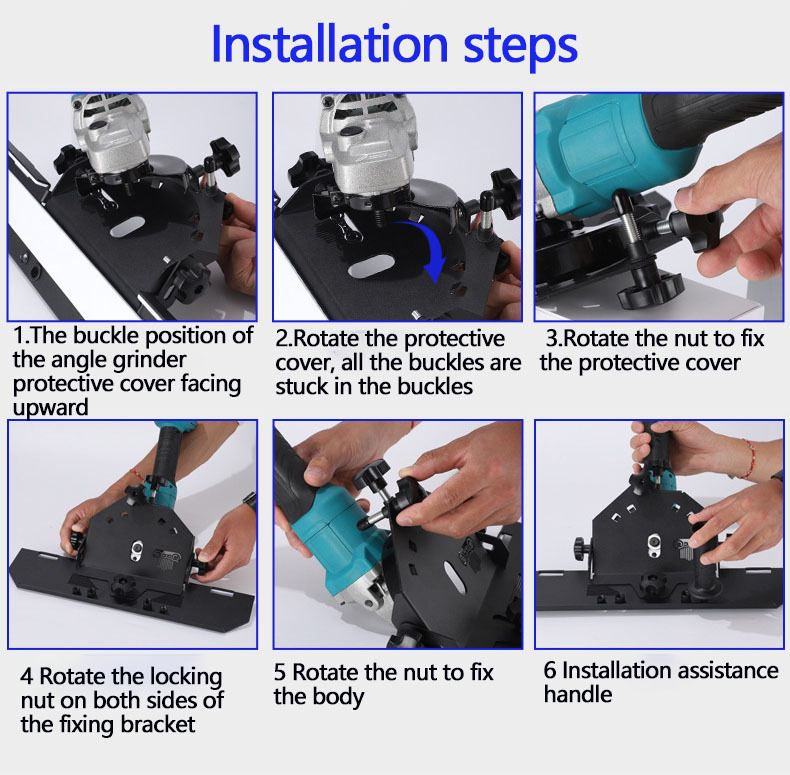 Installation steps

1.The buckle position of the angle grinder protective cover facing upward

2.Rotate the protective cover, all the buckles are stuck in the buckles

3.Rotate the nut to fix the protective cover

4 Rotate the locking nut on both sides of the fixing bracket

5 Rotate the nut to fix the body

6 Installation assistance handle