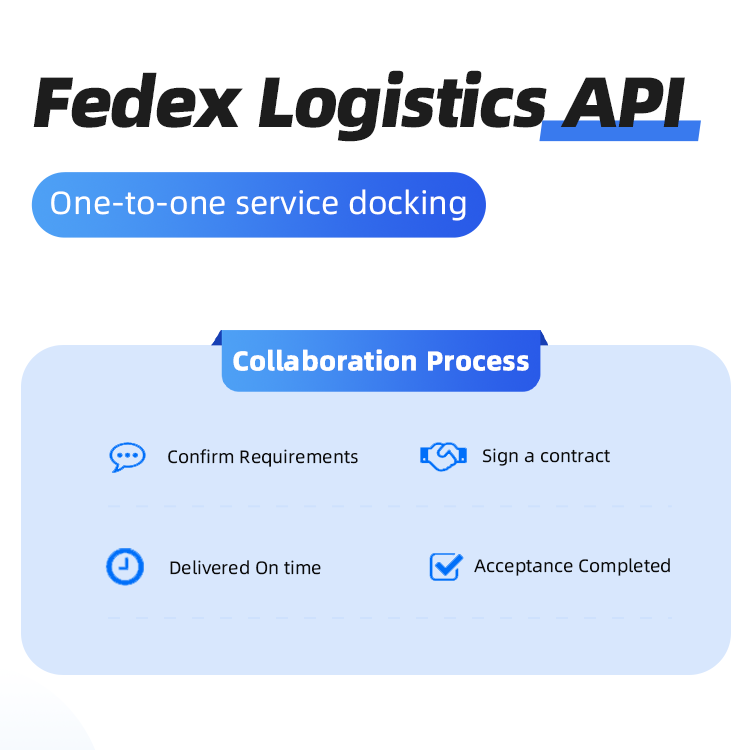 Fedex Logistics API

One-to-one service docking

Collaboration Process

Confirm Requirements

Sign a contract

Delivered On time

Acceptance Completed