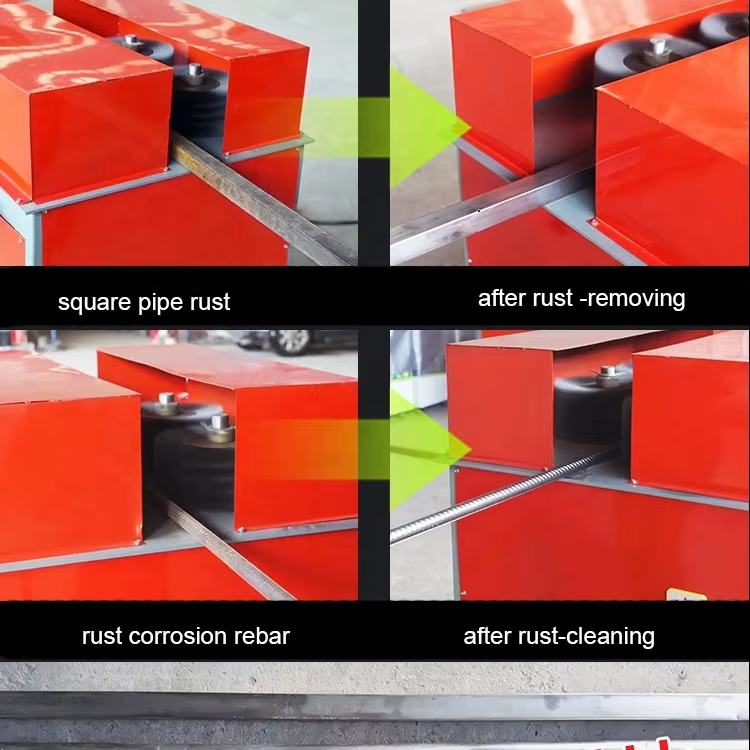 square pipe rust

after rust -removing

rust corrosion rebar

after rust-cleaning