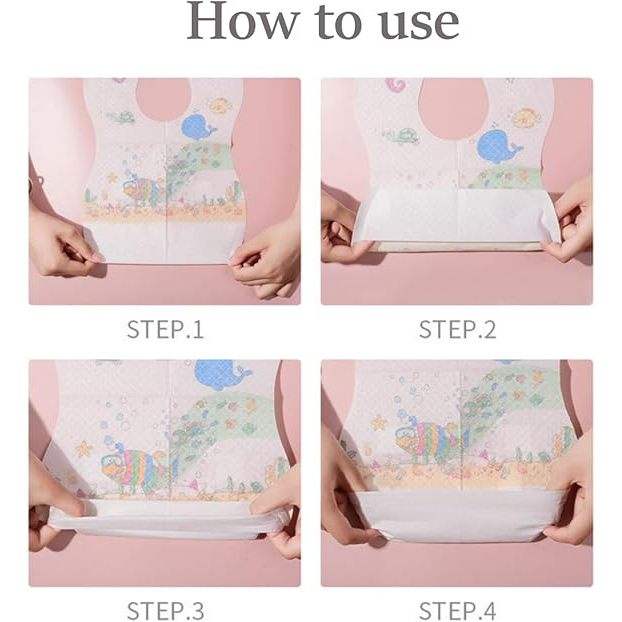 How to use

STEP.1

STEP.2

STEP.3

STEP.4