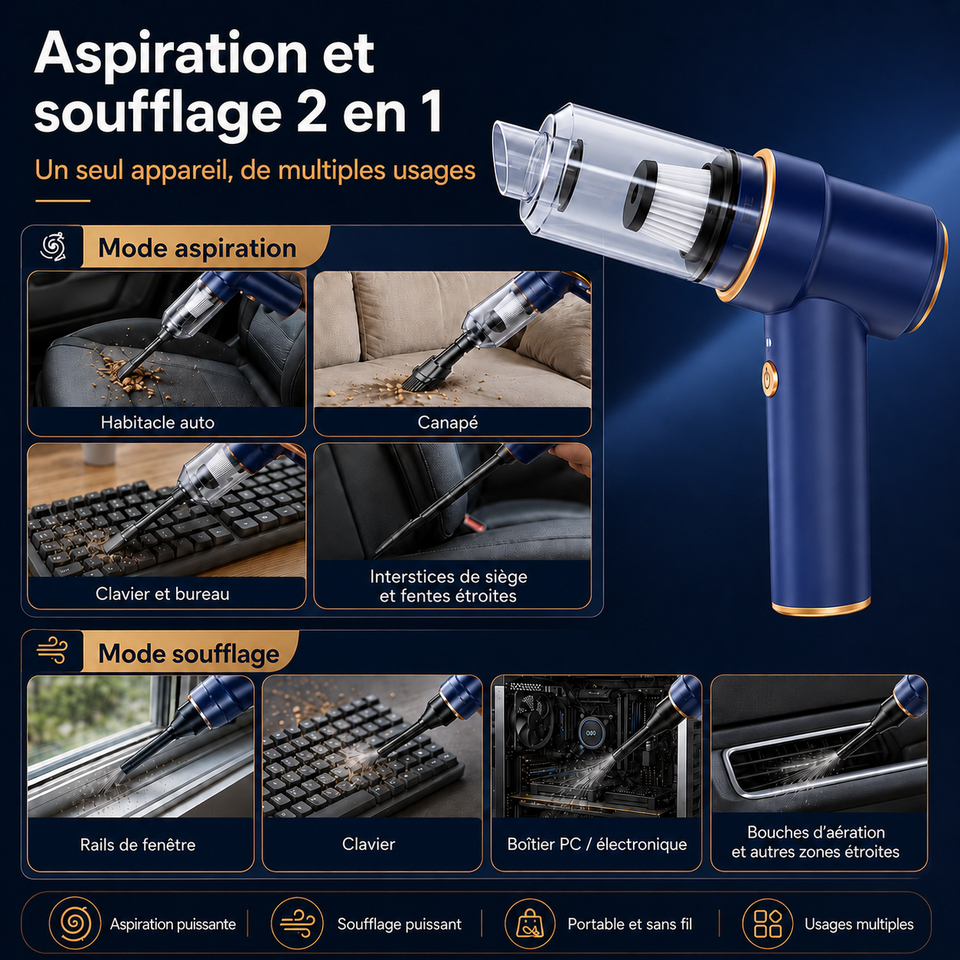 Aspiration et soufflage 2 en 1

Un seul appareil, de multiples usages

Mode aspiration

Habitacle auto

Canapé

Clavier et bureau

Interstices de siège et fentes étroites

Mode soufflage

Rails de fenêtre

Clavier

Boîtier PC / électronique

Bouches d'aération et autres zones étroites

Aspiration puissante

Soufflage puissant

Portable et sans fil

Usages multiples