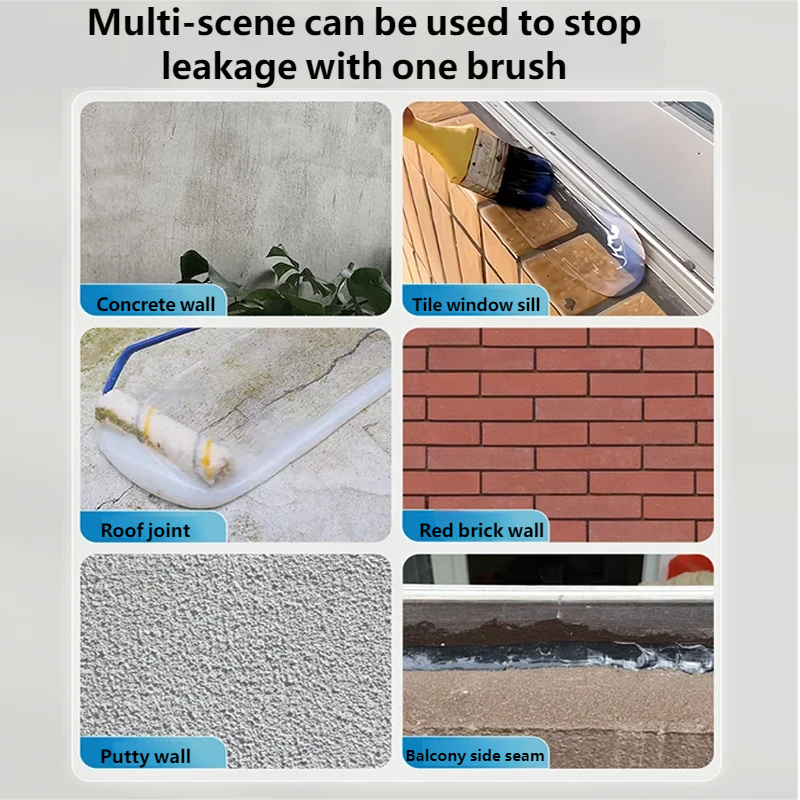 Multi-scene can be used to stop leakage with one brush

Concrete wall

Tile window sill

Roof joint

Red brick wall

Putty wall

Balcony side seam