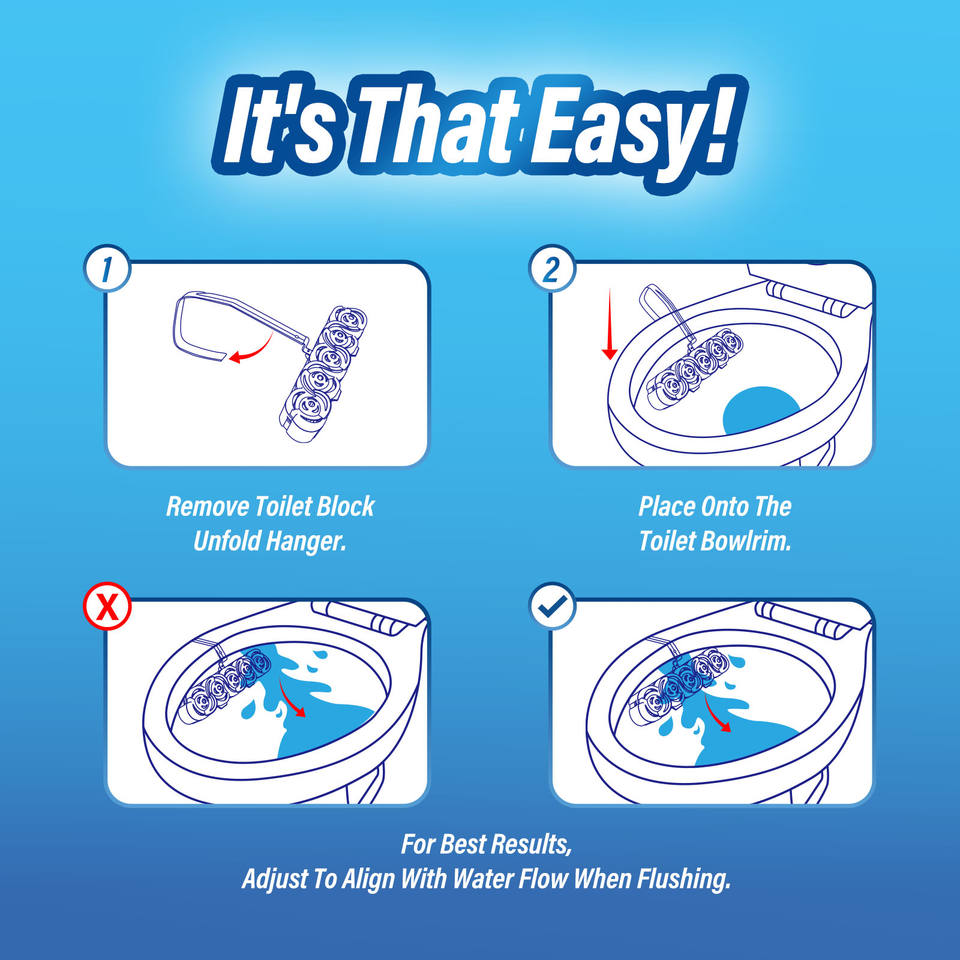 It's That Easy!

1

Remove Toilet Block Unfold Hanger.

2

Place Onto The Toilet Bowlrim.

X

For Best Results, Adjust To Align With Water Flow When Flushing.