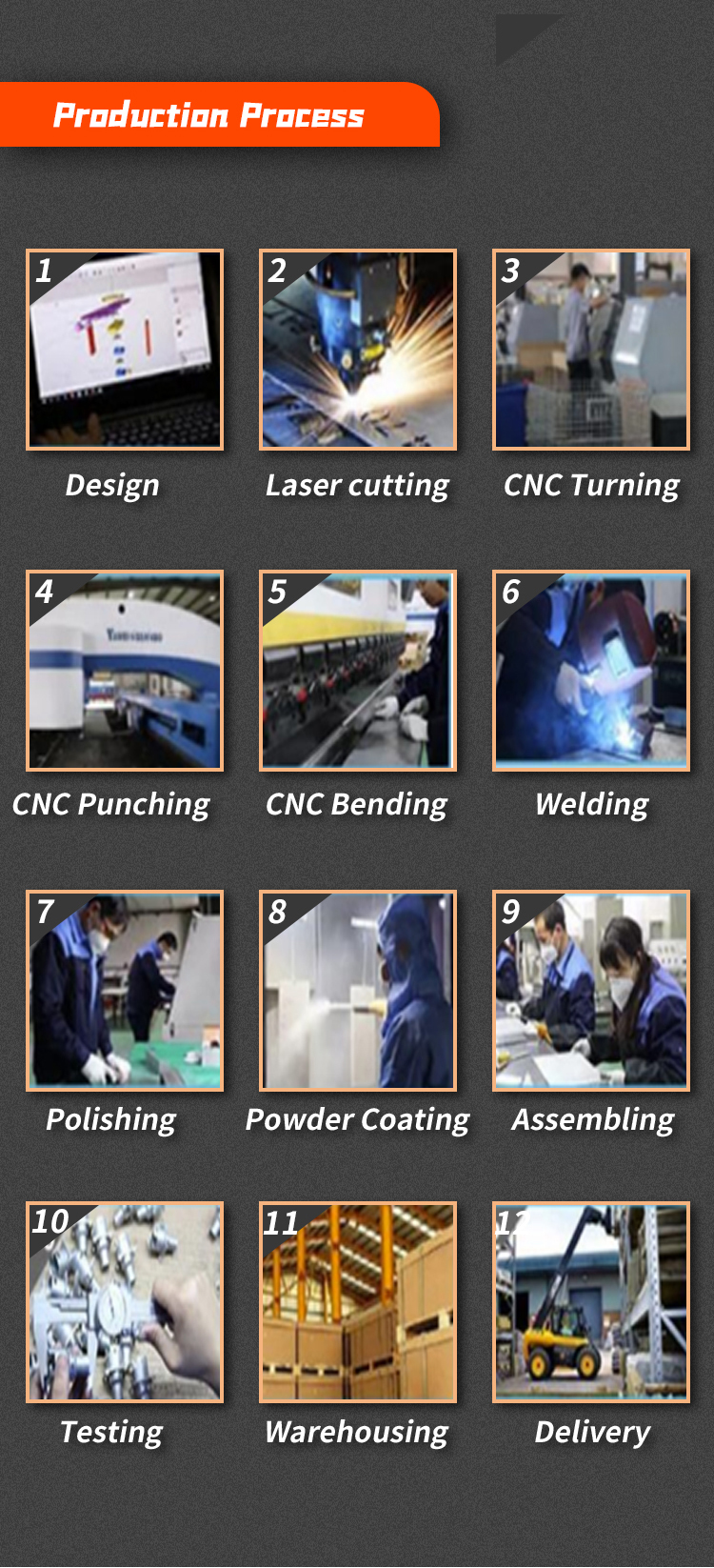 Production Process

1
Design

2
Laser cutting

3
CNC Turning

4
CNC Punching

5
CNC Bending

6
Welding

7
Polishing

8
Powder Coating

9
Assembling

10
Testing

11
Warehousing

12
Delivery