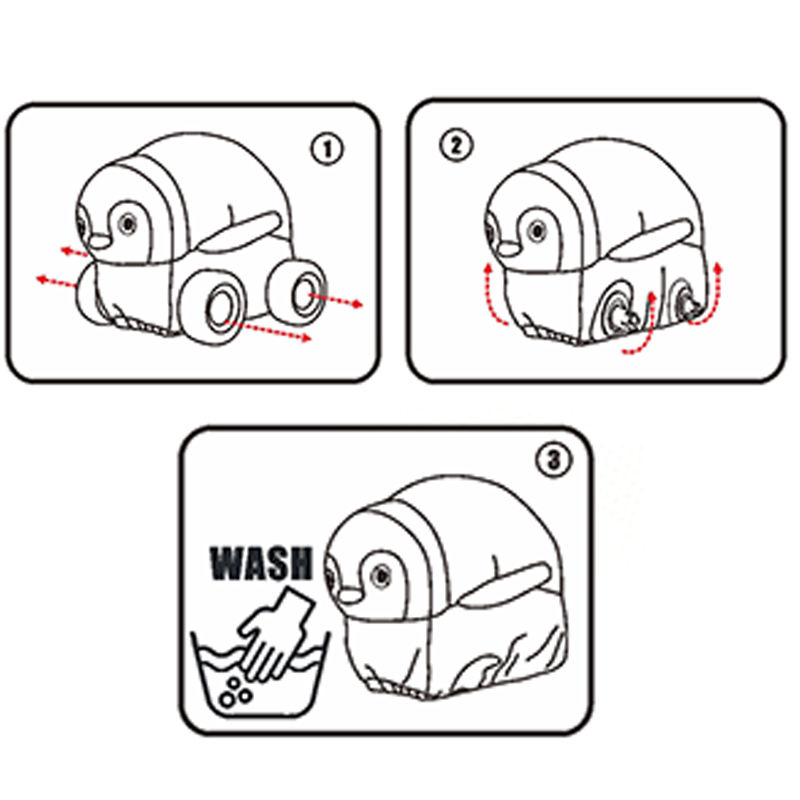 1

2

3

WASH