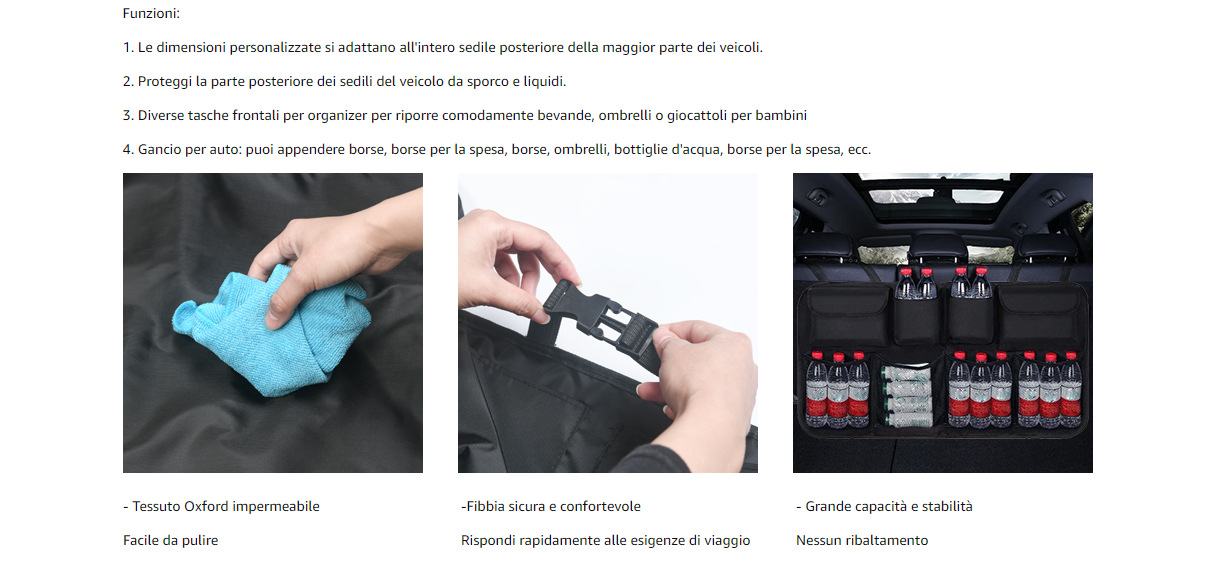 Funzioni:

1. Le dimensioni personalizzate si adattano all'intero sedile posteriore della maggior parte dei veicoli.

2. Proteggi la parte posteriore dei sedili del veicolo da sporco e liquidi.

3. Diverse tasche frontali per organizer per riporre comodamente bevande, ombrelli o giocattoli per bambini

4. Gancio per auto: puoi appendere borse, borse per la spesa, borse, ombrelli, bottiglie d'acqua, borse per la spesa, ecc.

- Tessuto Oxford impermeabile

Facile da pulire

-Fibbia sicura e confortevole

Rispondi rapidamente alle esigenze di viaggio

- Grande capacità e stabilità

Nessun ribaltamento